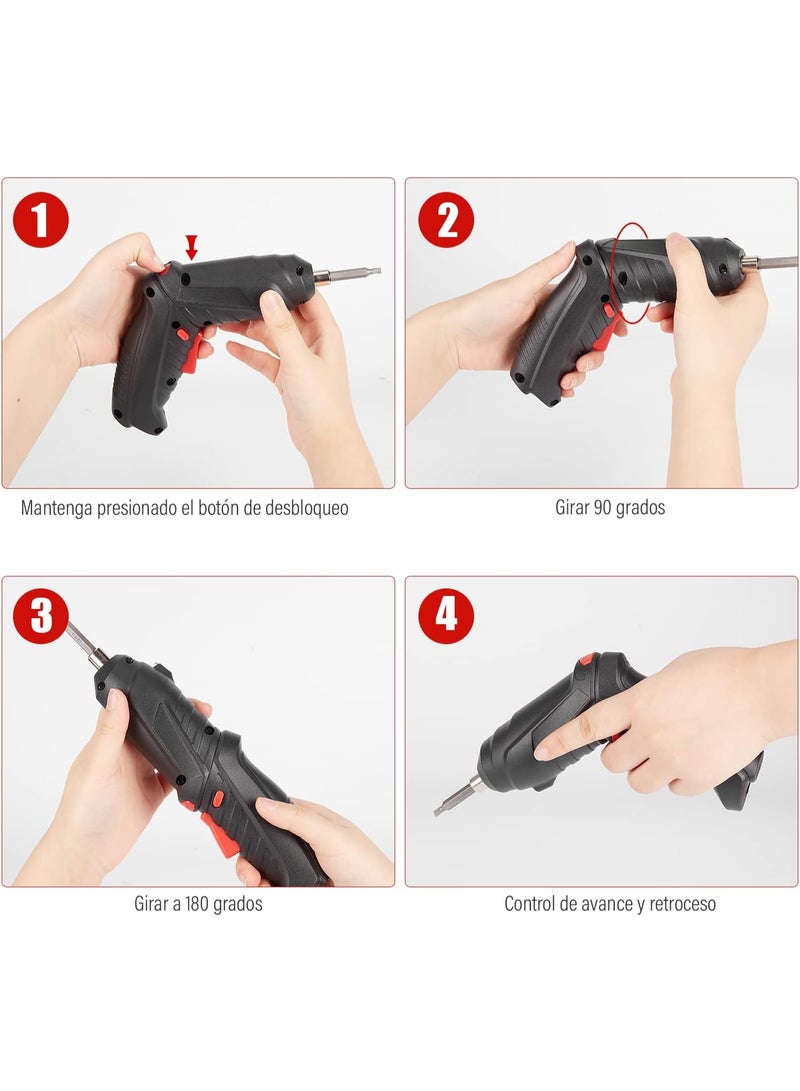 1

Mantenga presionado el botón de desbloqueo

2

Girar 90 grados

3

Girar a 180 grados

4

Control de avance y retroceso