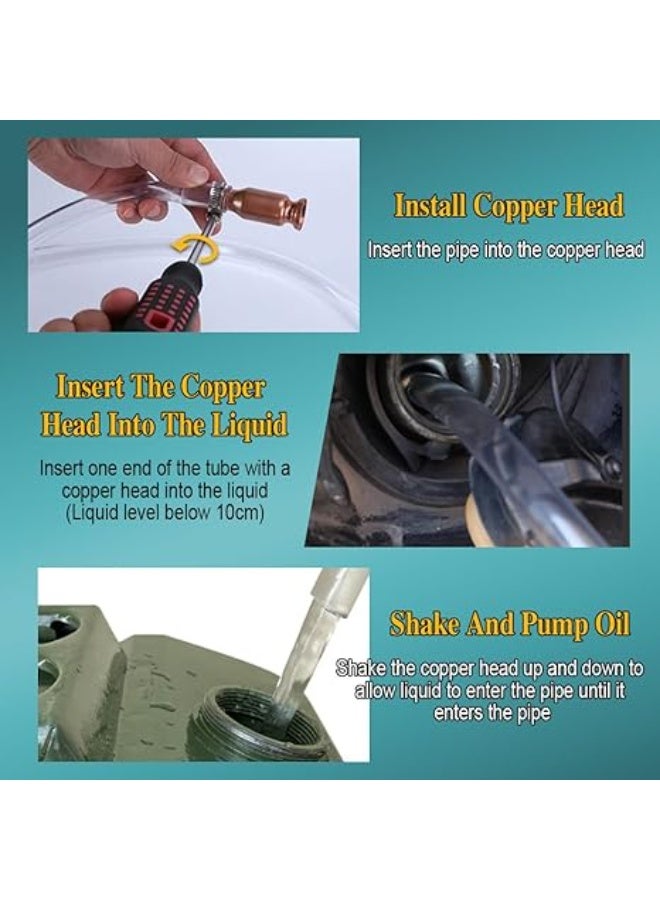 Install Copper Head

Insert the pipe into the copper head

Insert The Copper Head Into The Liquid

Insert one end of the tube with a copper head into the liquid (Liquid level below 10cm)

Shake And Pump Oil

Shake the copper head up and down to allow liquid to enter the pipe until it enters the pipe