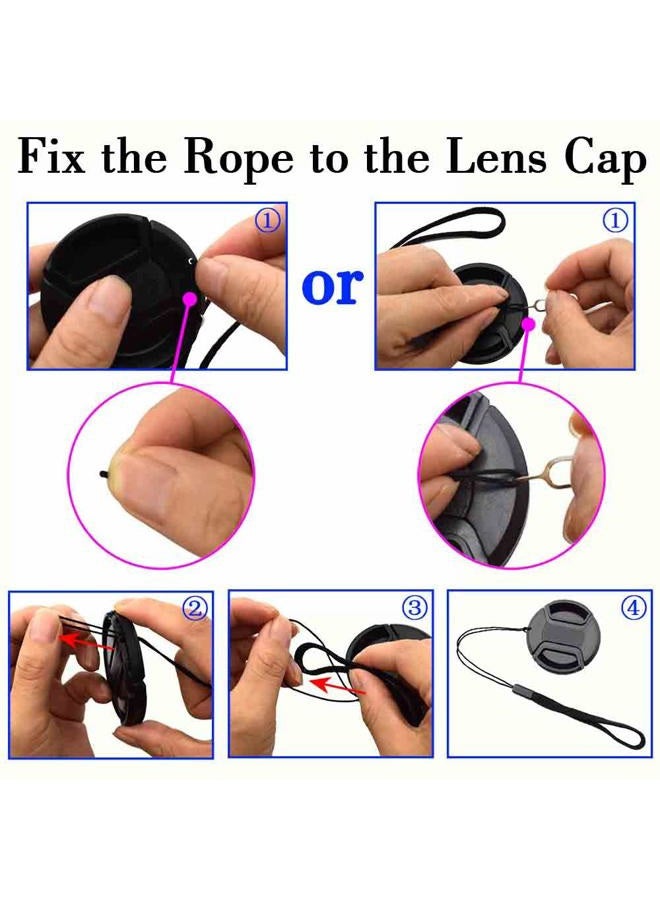 Fix the Rope to the Lens Cap

①

or

①

②

③

④