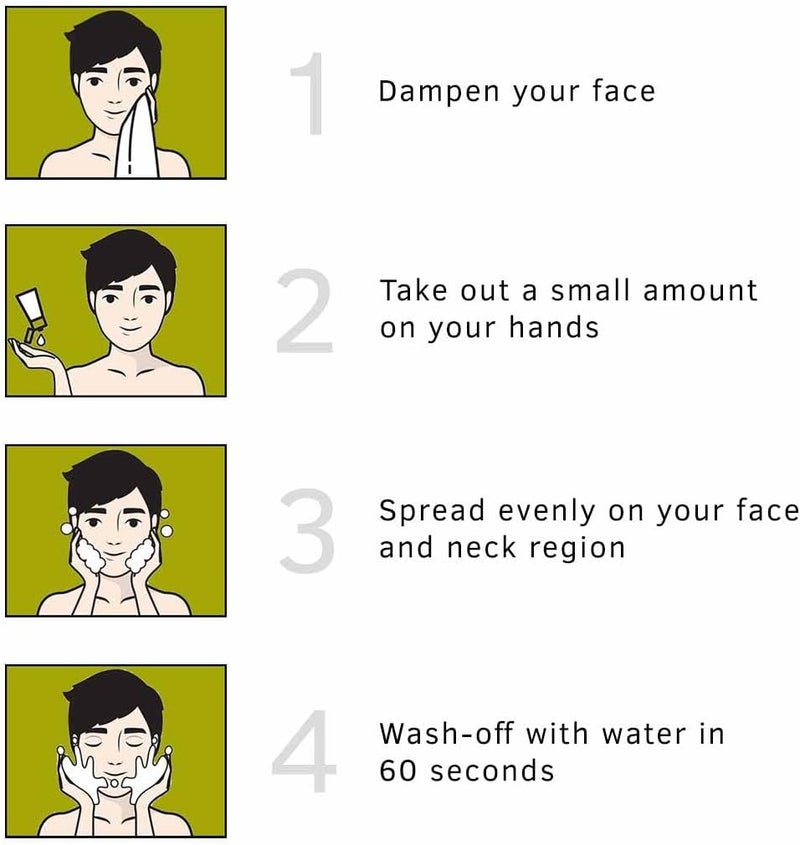 1 Dampen your face

2 Take out a small amount on your hands

3 Spread evenly on your face and neck region

4 Wash-off with water in 60 seconds