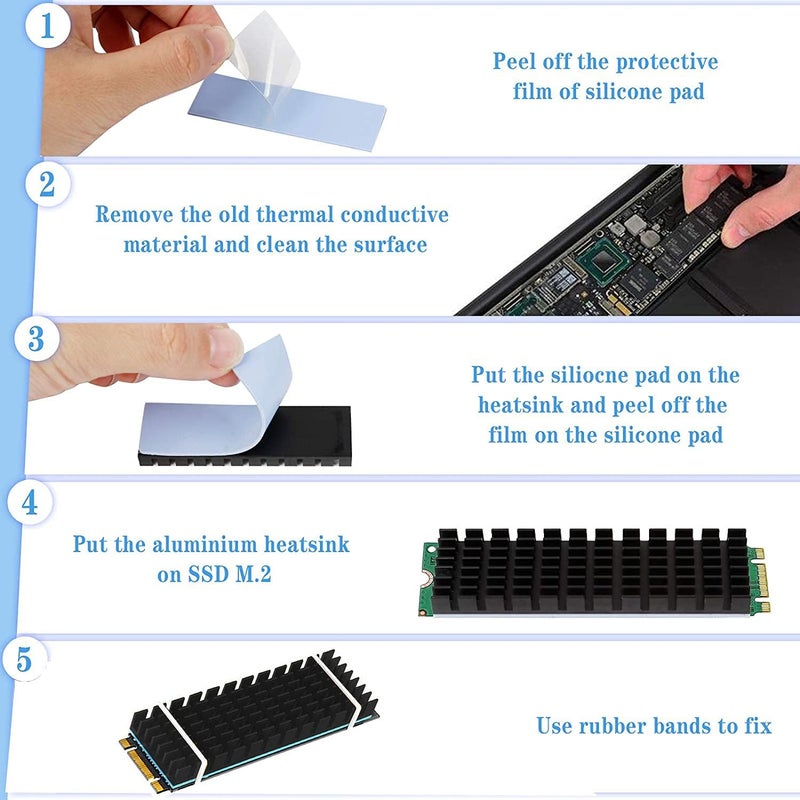 1

Peel off the protective film of silicone pad

2

Remove the old thermal conductive material and clean the surface

3

Put the siliocne pad on the heatsink and peel off the film on the silicone pad

4

Put the aluminium heatsink on SSD M.2

5

Use rubber bands to fix