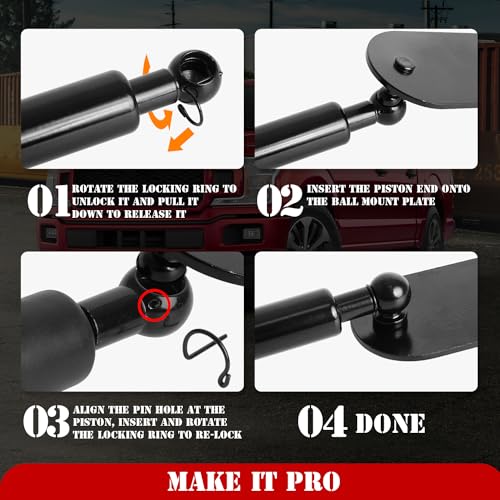 01 ROTATE THE LOCKING RING TO UNLOCK IT AND PULL IT DOWN TO RELEASE IT

02 INSERT THE PISTON END ONTO THE BALL MOUNT PLATE

03 ALIGN THE PIN HOLE AT THE PISTON, INSERT AND ROTATE THE LOCKING RING TO RE-LOCK

04 DONE

MAKE IT PRO