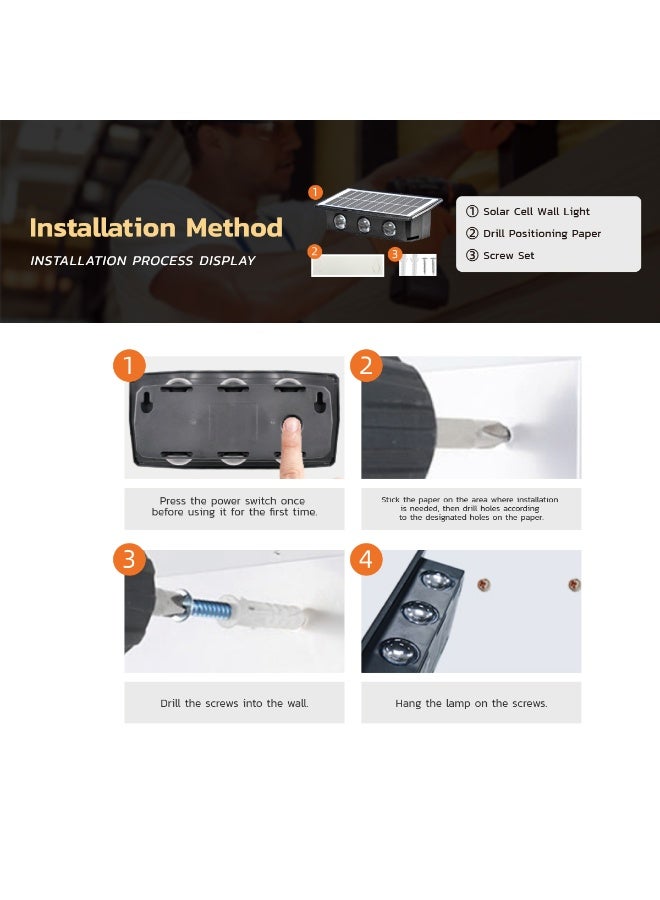 Installation Method

INSTALLATION PROCESS DISPLAY

1

2

3

① Solar Cell Wall Light
② Drill Positioning Paper
③ Screw Set

1

Press the power switch once before using it for the first time.

2

Stick the paper on the area where installation is needed, then drill holes according to the designated holes on the paper.

3

Drill the screws into the wall.

4

Hang the lamp on the screws.