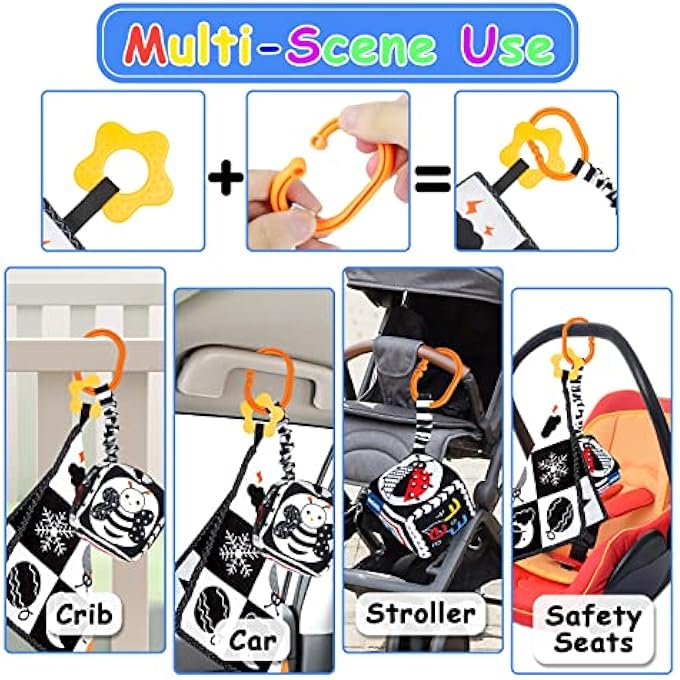 Multi-Scene Use

+

=

Crib

Car

Stroller

Safety Seats