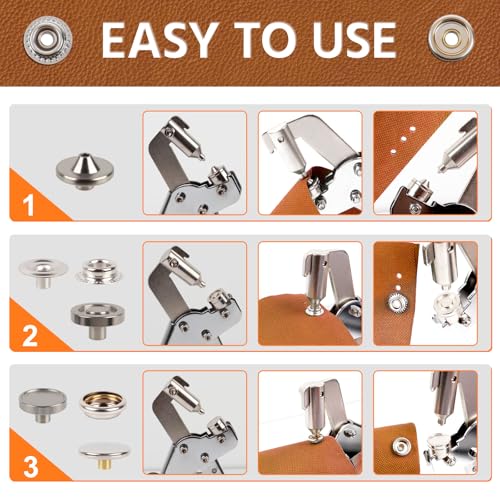 EASY TO USE

1

2

3