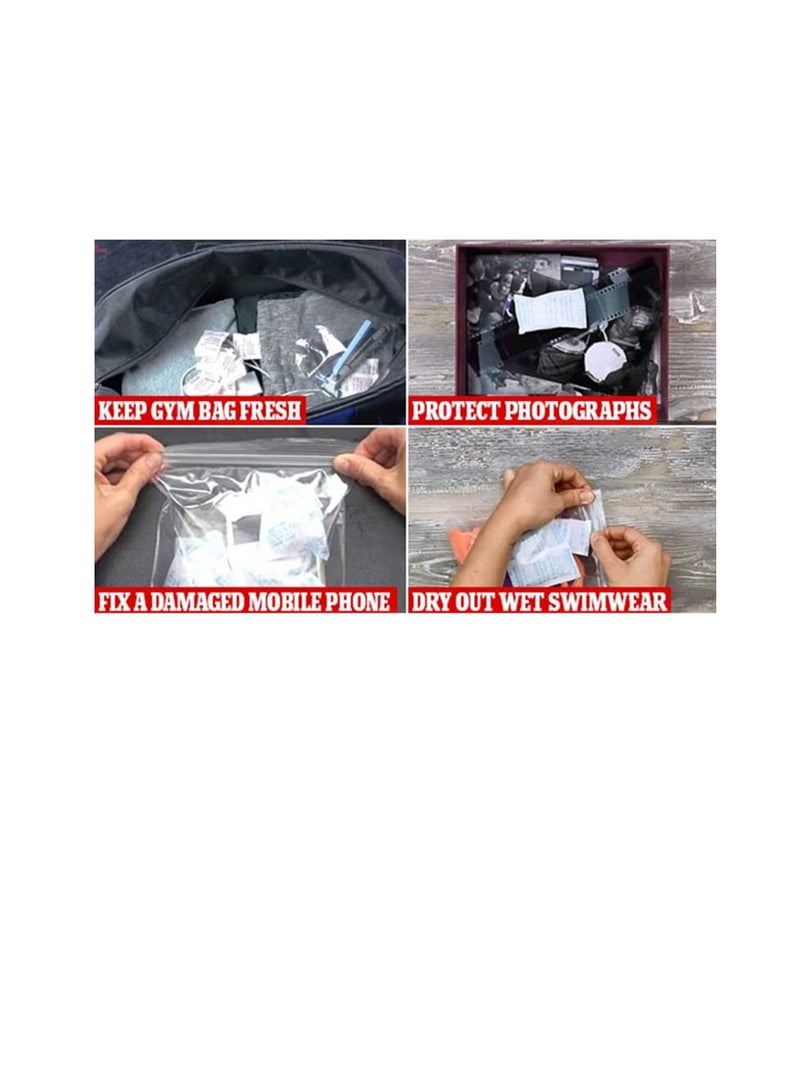 KEEP GYM BAG FRESH

PROTECT PHOTOGRAPHS

FIX A DAMAGED MOBILE PHONE

DRY OUT WET SWIMWEAR