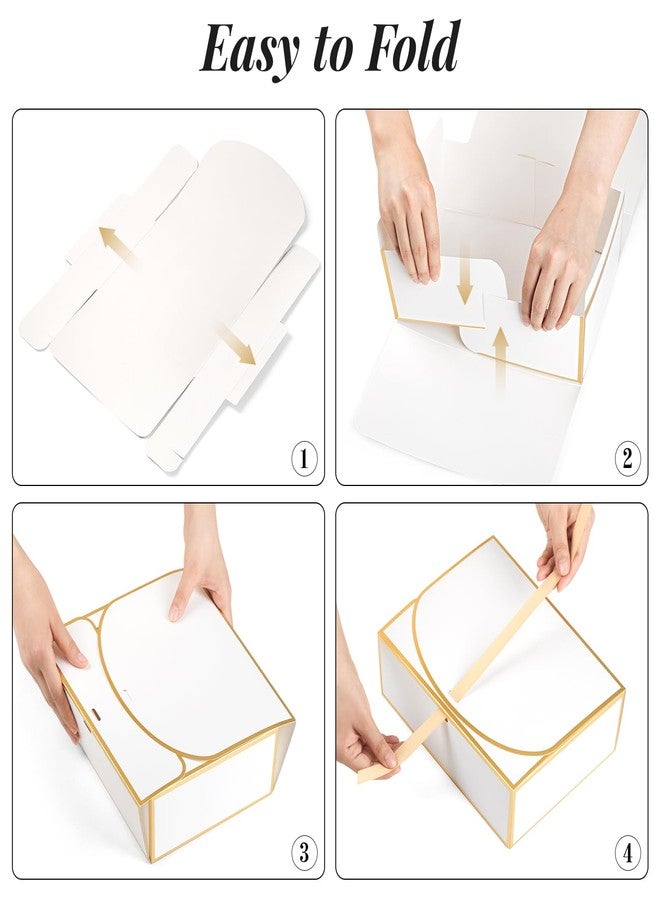 Easy to Fold

1

2

3

4