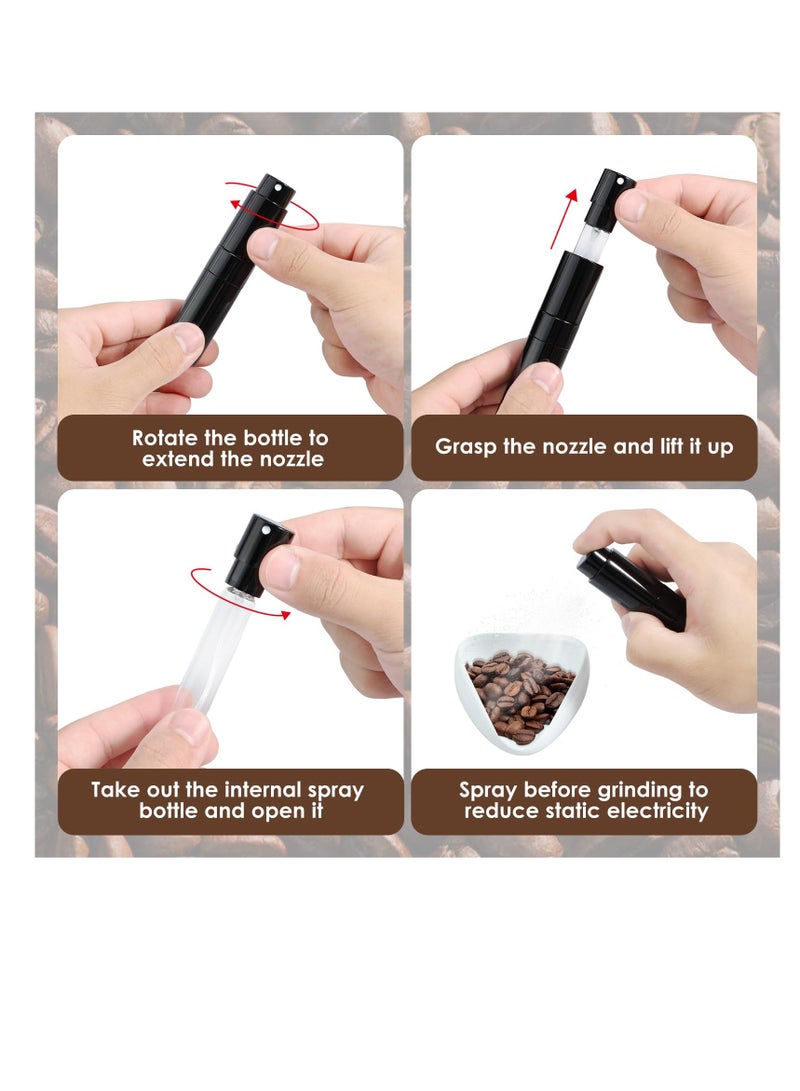 Rotate the bottle to extend the nozzle

Grasp the nozzle and lift it up

Take out the internal spray bottle and open it

Spray before grinding to reduce static electricity