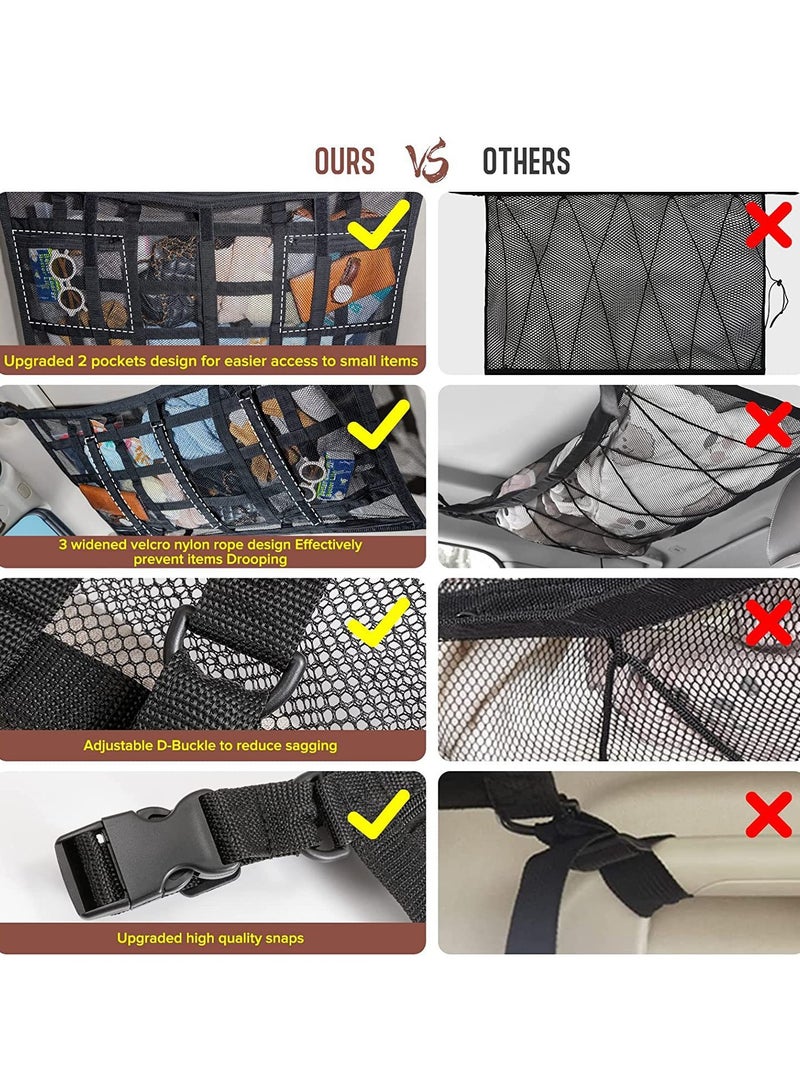 OURS VS OTHERS

Upgraded 2 pockets design for easier access to small items

3 widened velcro nylon rope design Effectively prevent items Drooping

Adjustable D-Buckle to reduce sagging

Upgraded high quality snaps