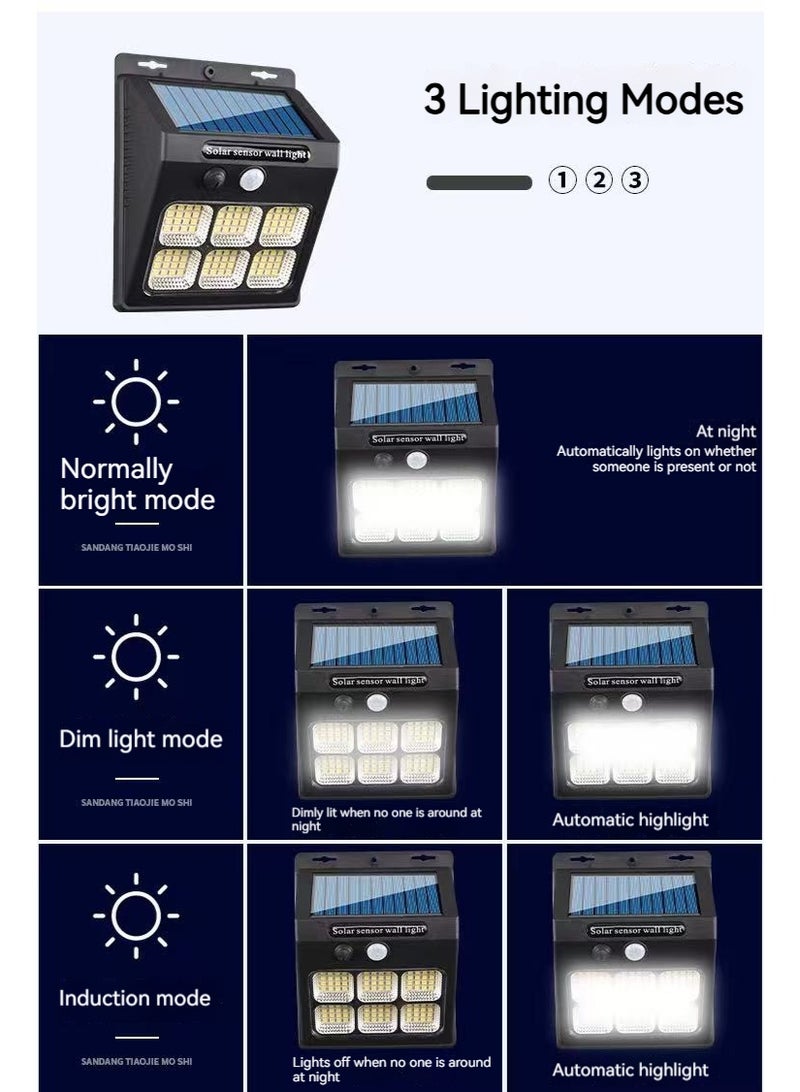 Solar sensor wall light

3 Lighting Modes

① ② ③

Normally bright mode

SANDANG TIAOJIE MO SHI

Solar sensor wall light

At night
Automatically lights on whether someone is present or not

Dim light mode

SANDANG TIAOJIE MO SHI

Solar sensor wall light

Dimly lit when no one is around at night

Solar sensor wall light

Automatic highlight

Induction mode

SANDANG TIAOJIE MO SHI

Solar sensor wall light

Lights off when no one is around at night

Solar sensor wall light

Automatic highlight