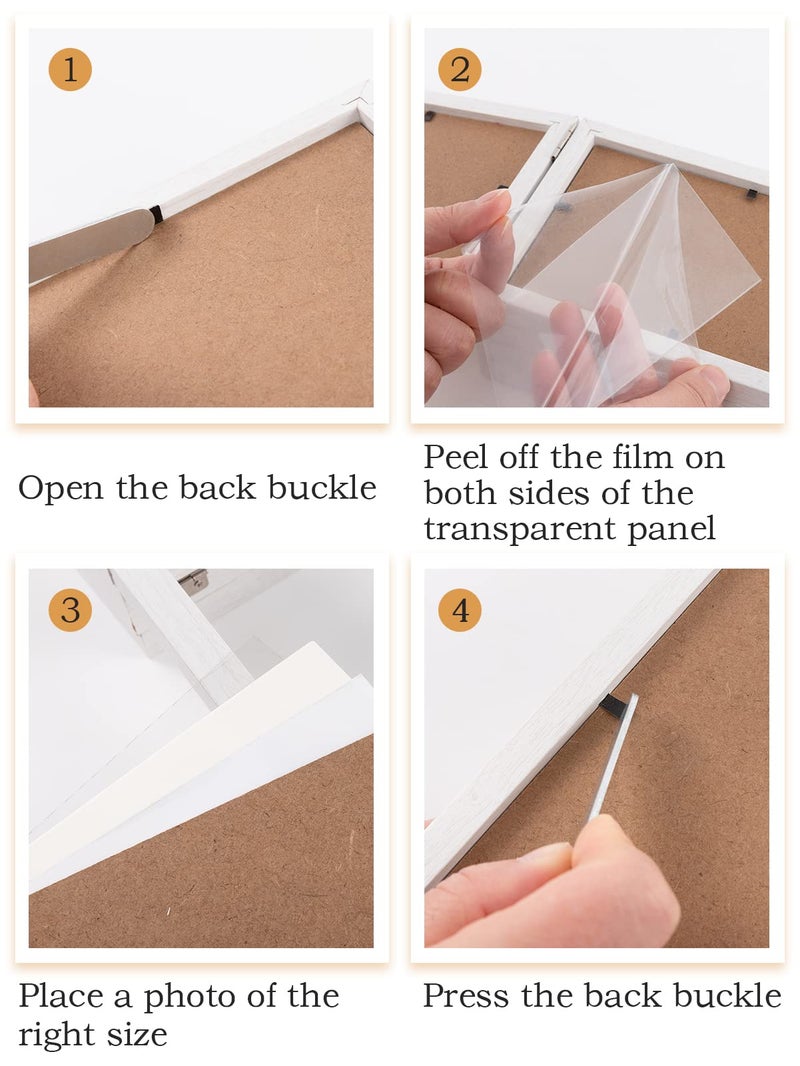 1

Open the back buckle

2

Peel off the film on both sides of the transparent panel

3

Place a photo of the right size

4

Press the back buckle