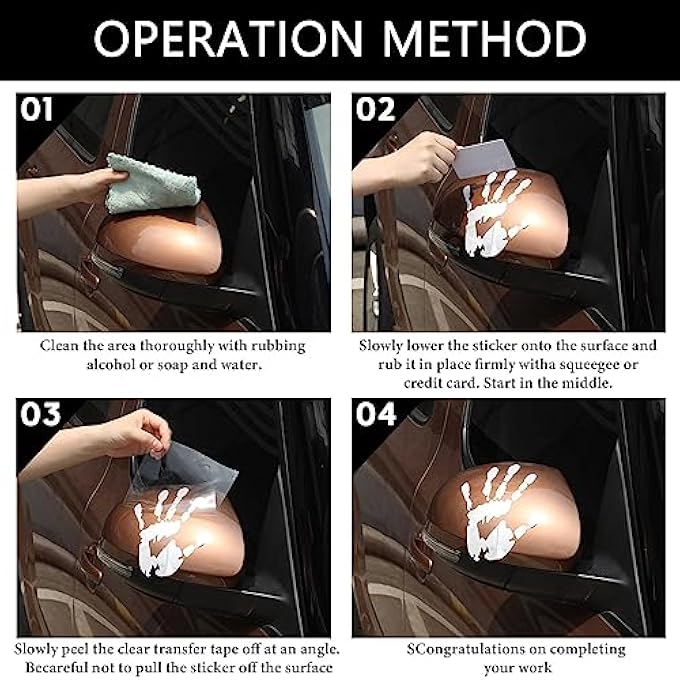 OPERATION METHOD

01

Clean the area thoroughly with rubbing alcohol or soap and water.

02

Slowly lower the sticker onto the surface and rub it in place firmly witha squeegee or credit card. Start in the middle.

03

Slowly peel the clear transfer tape off at an angle. Becareful not to pull the sticker off the surface

04

SCongratulations on completing your work