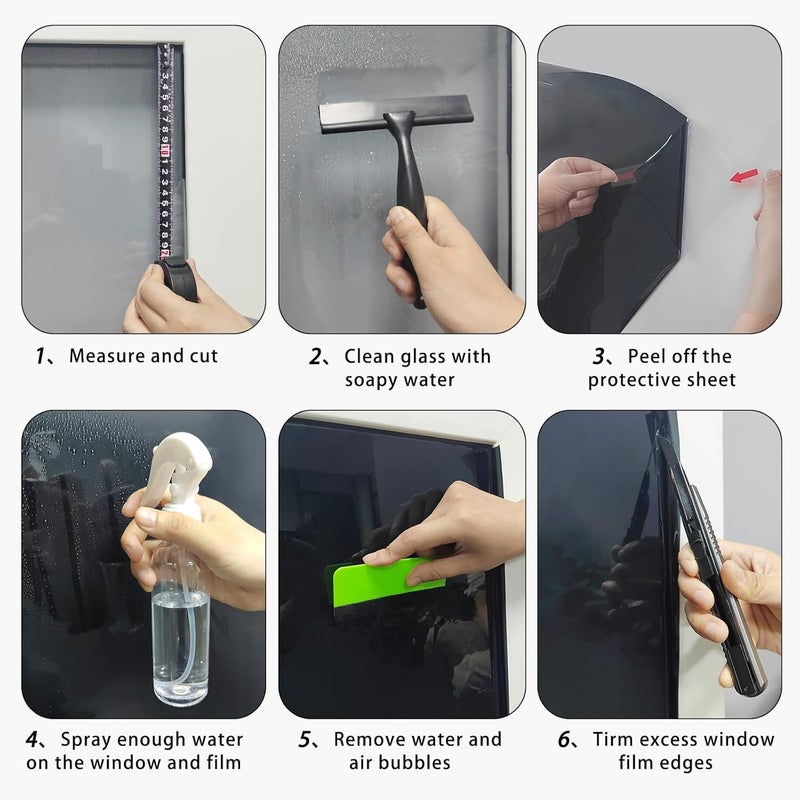 1、Measure and cut

2、Clean glass with soapy water

3、Peel off the protective sheet

4、Spray enough water on the window and film

5、Remove water and air bubbles

6、Tirm excess window film edges