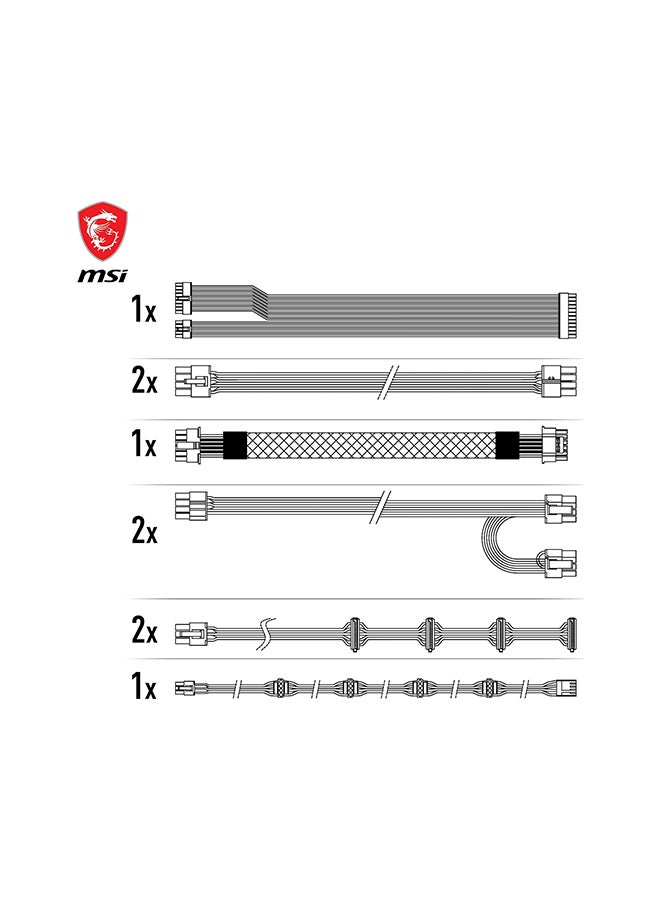 msi

1x

2x

1x

2x

2x

1x