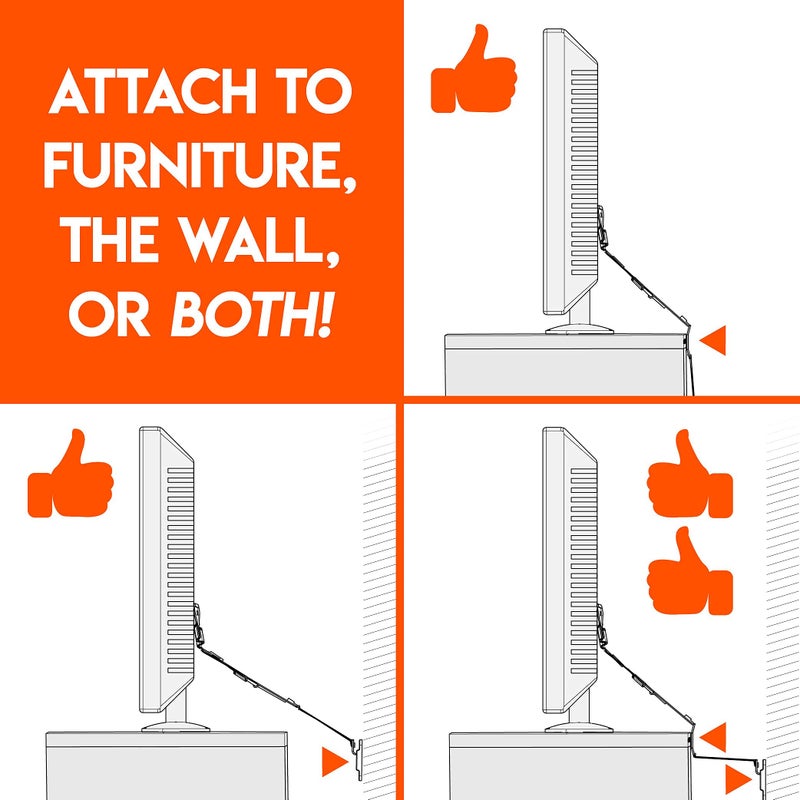 ATTACH TO FURNITURE, THE WALL, OR BOTH!