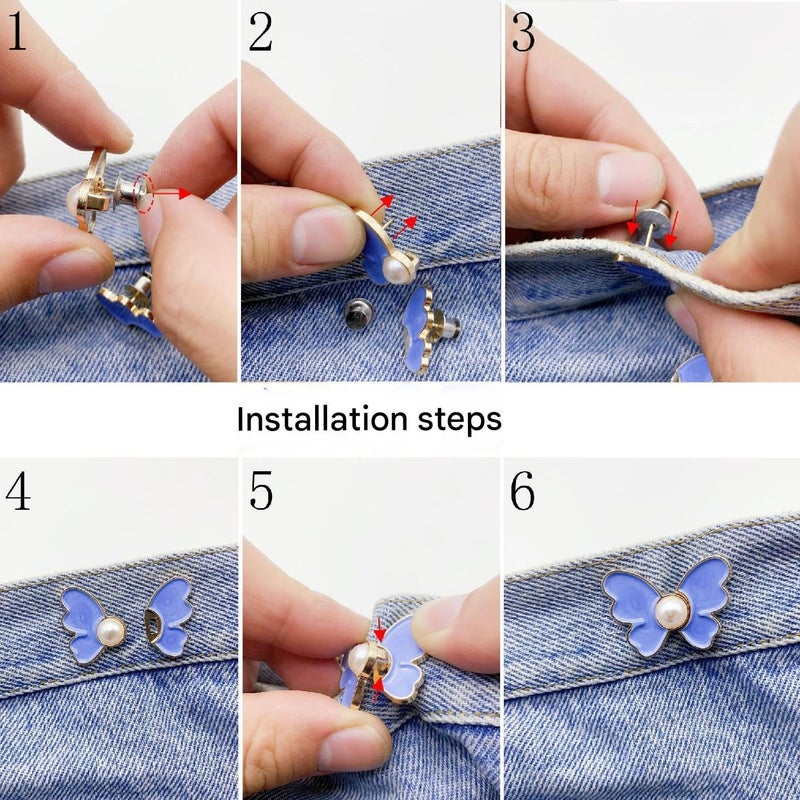 1

2

3

Installation steps

4

5

6