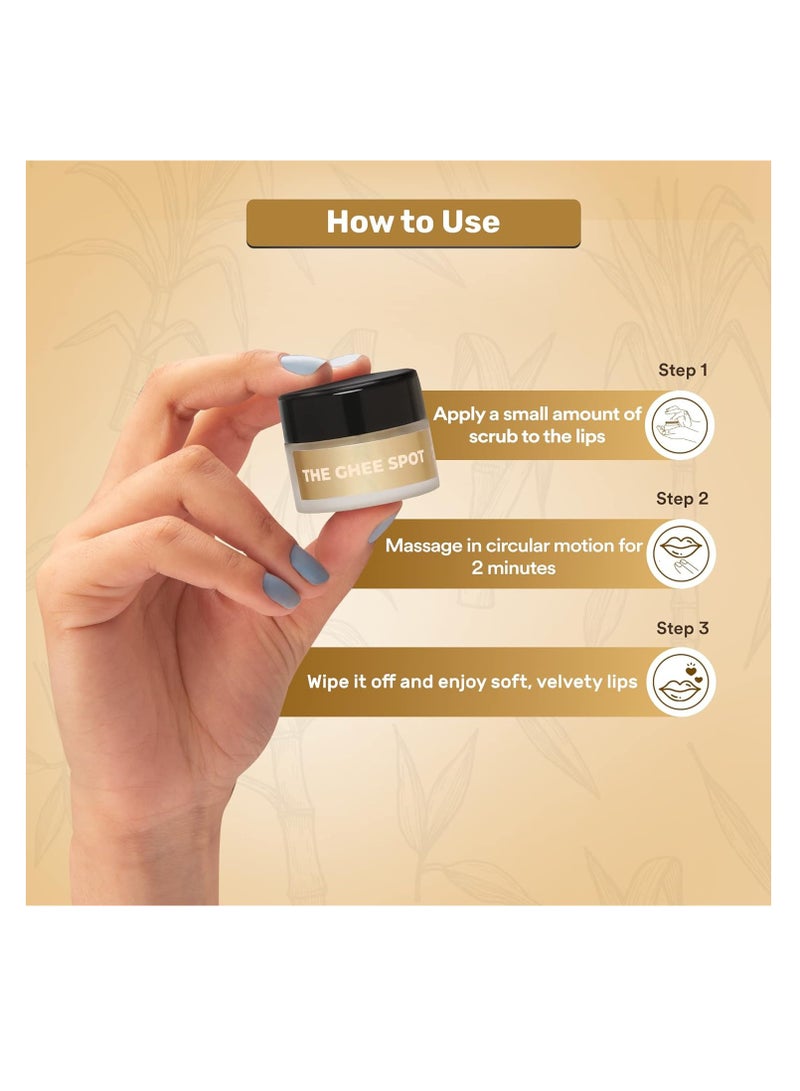 How to Use

THE GHEE SPOT

Step 1

Apply a small amount of scrub to the lips

Step 2

Massage in circular motion for 2 minutes

Step 3

Wipe it off and enjoy soft, velvety lips