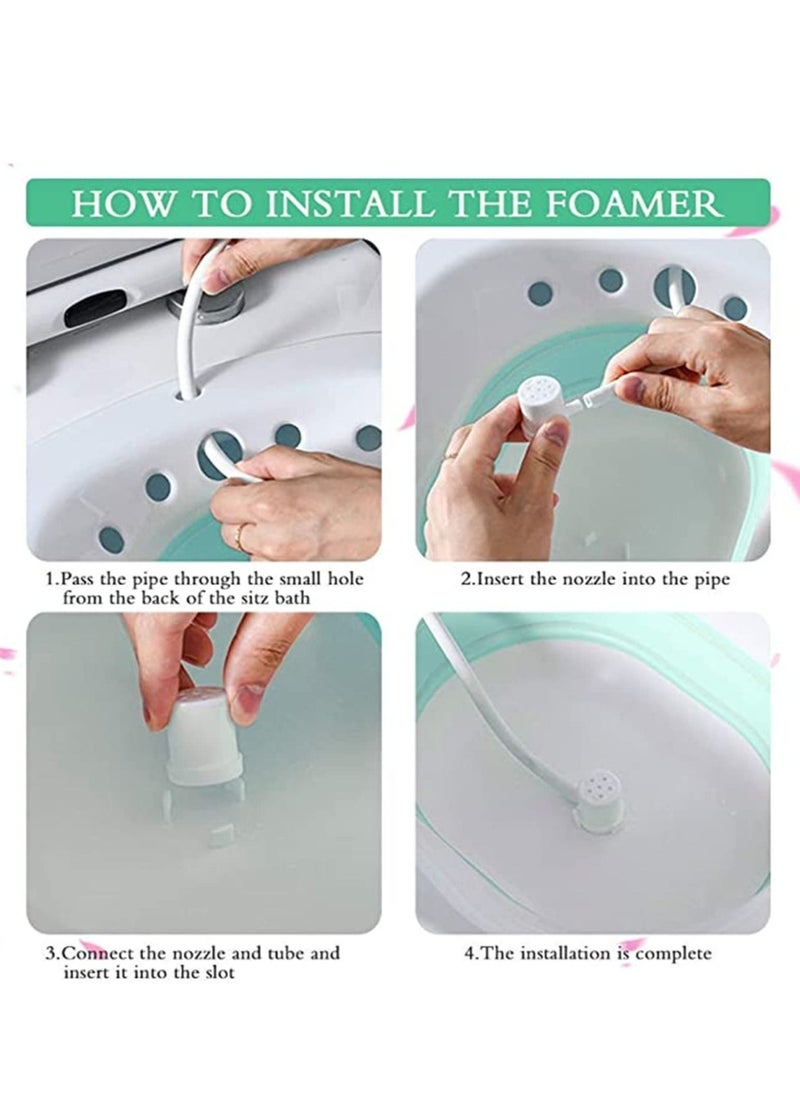 HOW TO INSTALL THE FOAMER

1.Pass the pipe through the small hole from the back of the sitz bath

2.Insert the nozzle into the pipe

3.Connect the nozzle and tube and insert it into the slot

4.The installation is complete