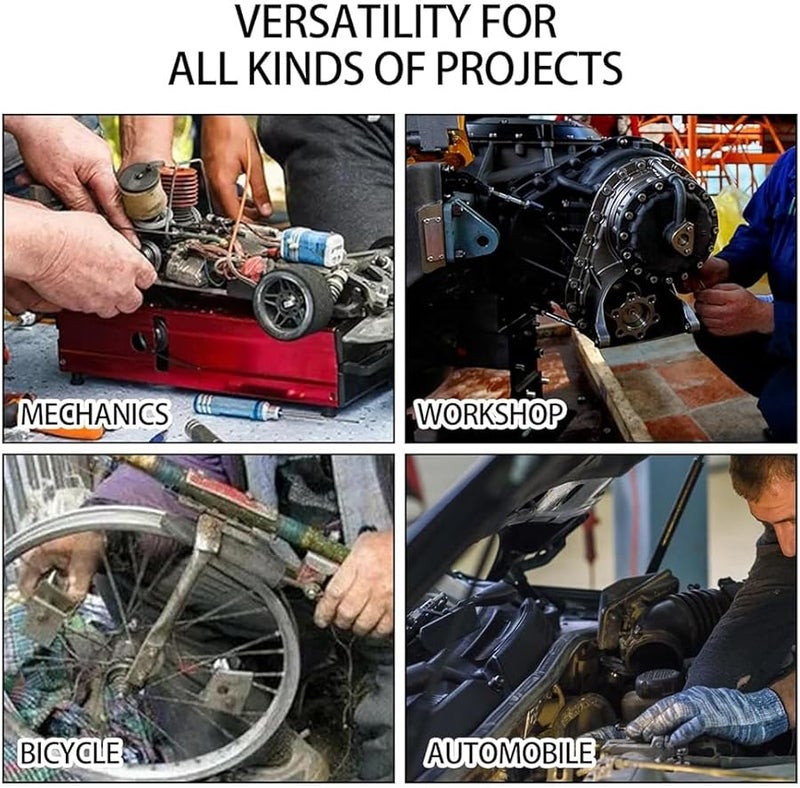 VERSATILITY FOR
ALL KINDS OF PROJECTS

MECHANICS

WORKSHOP

BICYCLE

AUTOMOBILE