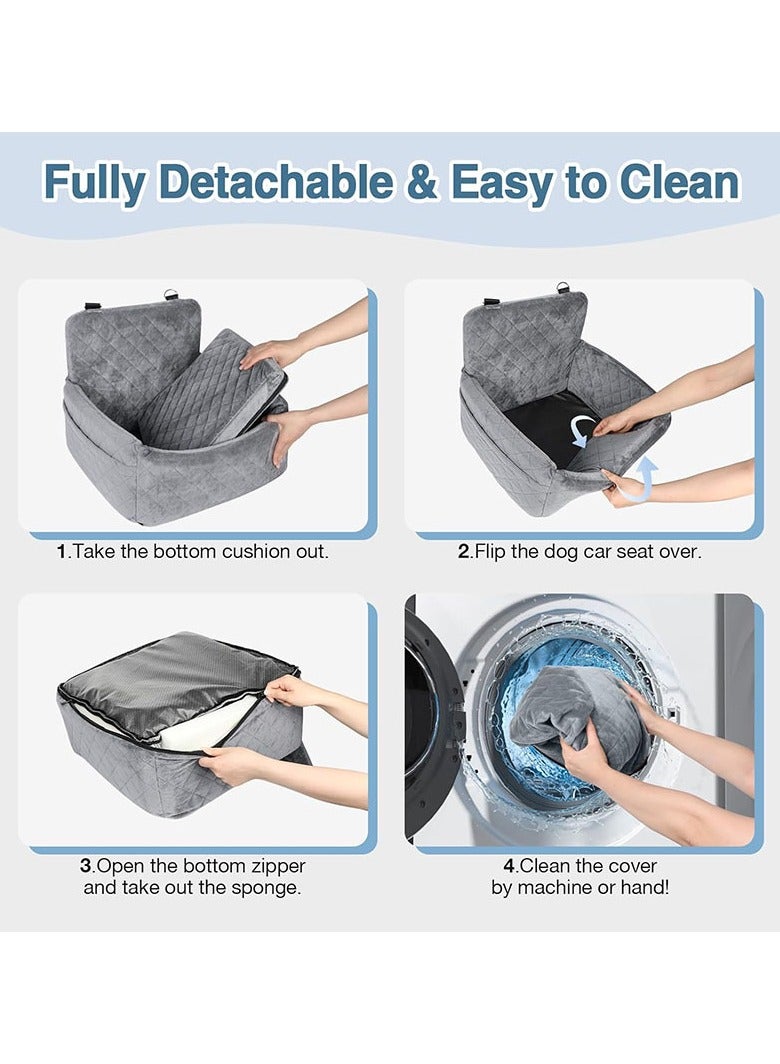 Fully Detachable & Easy to Clean

1.Take the bottom cushion out.

2.Flip the dog car seat over.

3.Open the bottom zipper and take out the sponge.

4.Clean the cover by machine or hand!