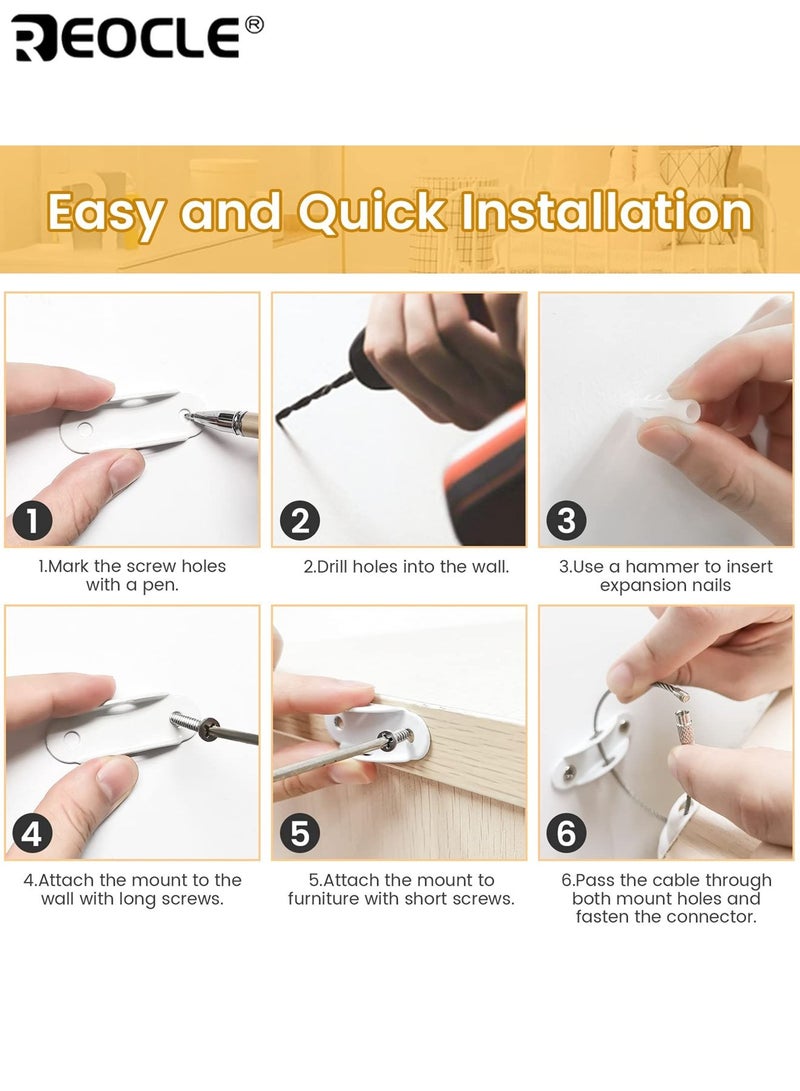 REOCLE®

Easy and Quick Installation

1

1.Mark the screw holes with a pen.

2

2.Drill holes into the wall.

3

3.Use a hammer to insert expansion nails

4

4.Attach the mount to the wall with long screws.

5

5.Attach the mount to furniture with short screws.

6

6.Pass the cable through both mount holes and fasten the connector.