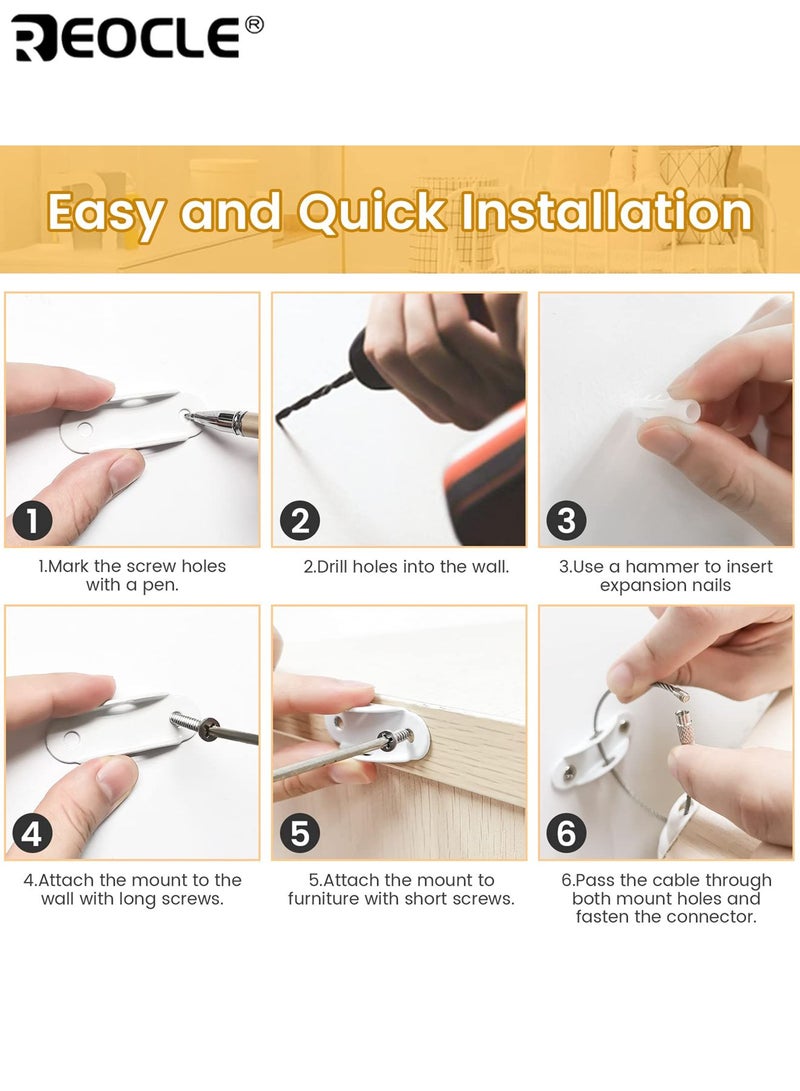 REOCLE®

Easy and Quick Installation

1

1.Mark the screw holes with a pen.

2

2.Drill holes into the wall.

3

3.Use a hammer to insert expansion nails

4

4.Attach the mount to the wall with long screws.

5

5.Attach the mount to furniture with short screws.

6

6.Pass the cable through both mount holes and fasten the connector.