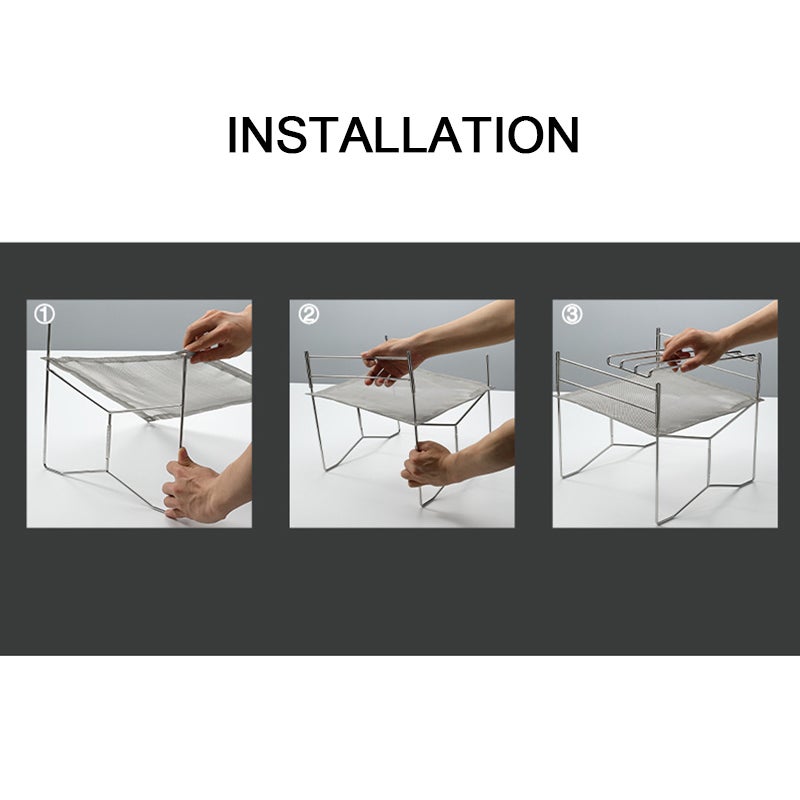 INSTALLATION

①

②

③