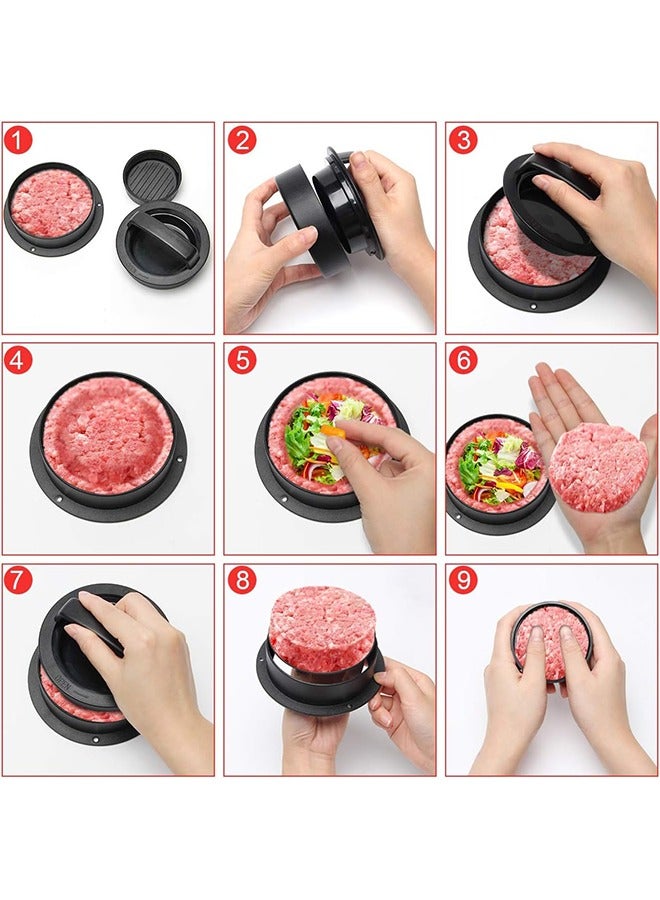 1
2
3
4
5
6
7
8
9