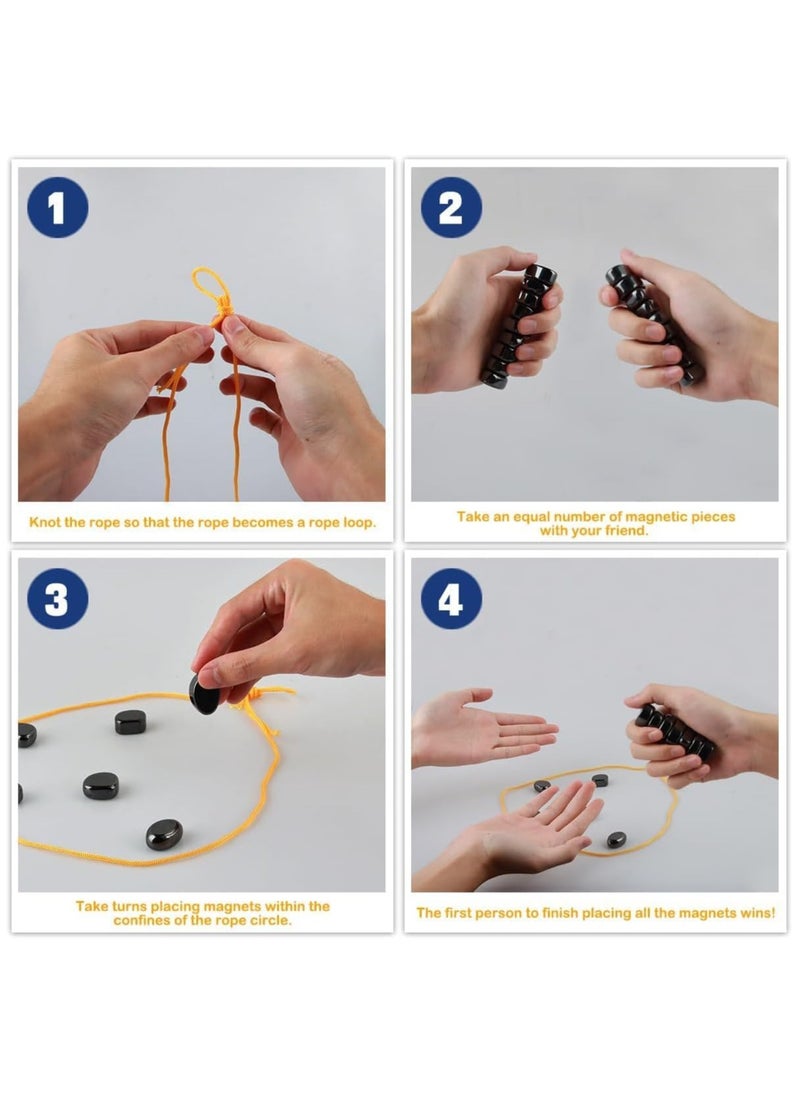 1

Knot the rope so that the rope becomes a rope loop.

2

Take an equal number of magnetic pieces with your friend.

3

Take turns placing magnets within the confines of the rope circle.

4

The first person to finish placing all the magnets wins!