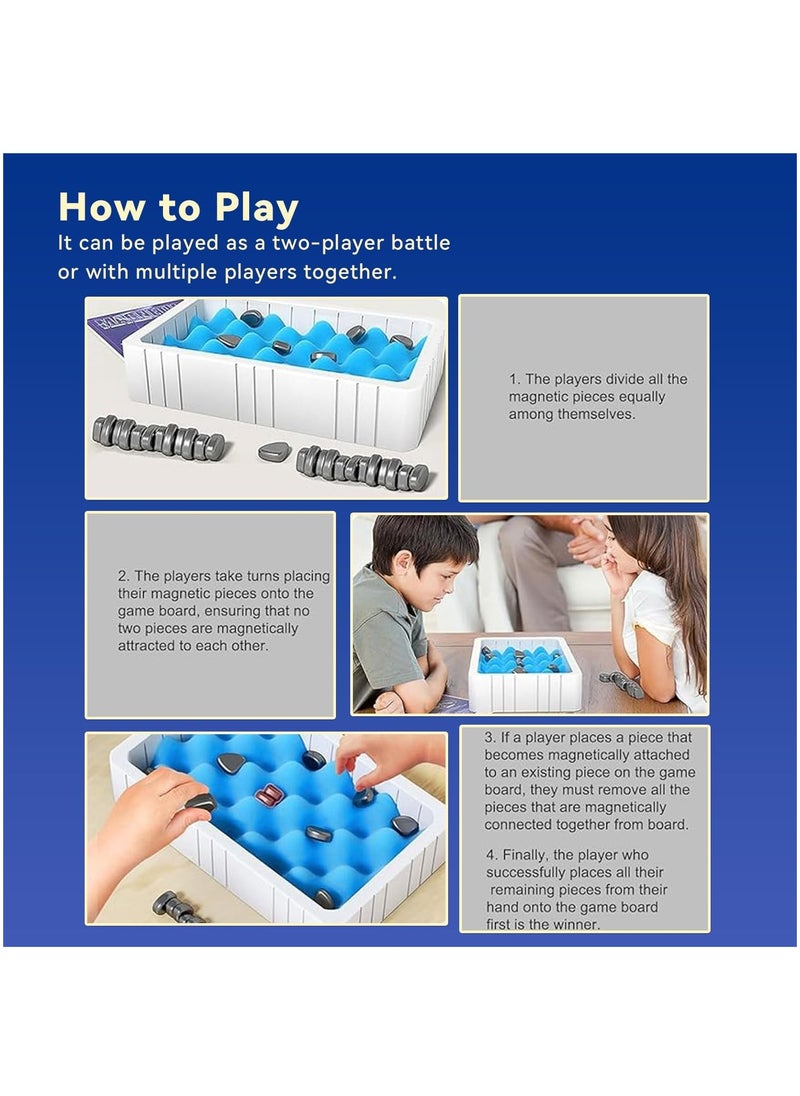 How to Play
It can be played as a two-player battle or with multiple players together.

1. The players divide all the magnetic pieces equally among themselves.

2. The players take turns placing their magnetic pieces onto the game board, ensuring that no two pieces are magnetically attracted to each other.

3. If a player places a piece that becomes magnetically attached to an existing piece on the game board, they must remove all the pieces that are magnetically connected together from board.

4. Finally, the player who successfully places all their remaining pieces from their hand onto the game board first is the winner.