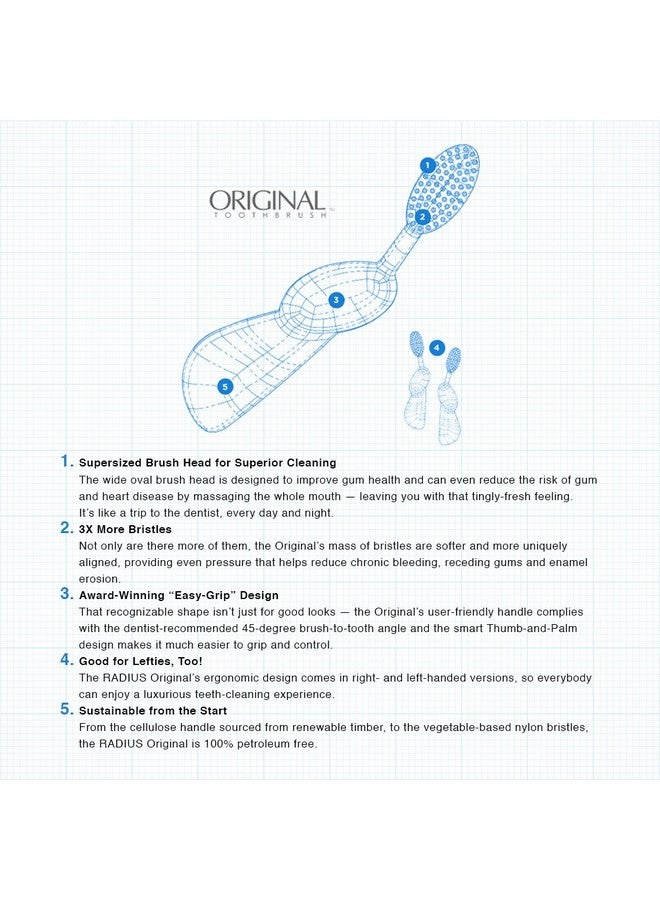 ORIGINAL
TOOTHBRUSH

1
2
3
4
5

1. Supersized Brush Head for Superior Cleaning
The wide oval brush head is designed to improve gum health and can even reduce the risk of gum and heart disease by massaging the whole mouth — leaving you with that tingly-fresh feeling. It's like a trip to the dentist, every day and night.

2. 3X More Bristles
Not only are there more of them, the Original's mass of bristles are softer and more uniquely aligned, providing even pressure that helps reduce chronic bleeding, receding gums and enamel erosion.

3. Award-Winning "Easy-Grip" Design
That recognizable shape isn't just for good looks — the Original's user-friendly handle complies with the dentist-recommended 45-degree brush-to-tooth angle and the smart Thumb-and-Palm design makes it much easier to grip and control.

4. Good for Lefties, Too!
The RADIUS Original's ergonomic design comes in right- and left-handed versions, so everybody can enjoy a luxurious teeth-cleaning experience.

5. Sustainable from the Start
From the cellulose handle sourced from renewable timber, to the vegetable-based nylon bristles, the RADIUS Original is 100% petroleum free.