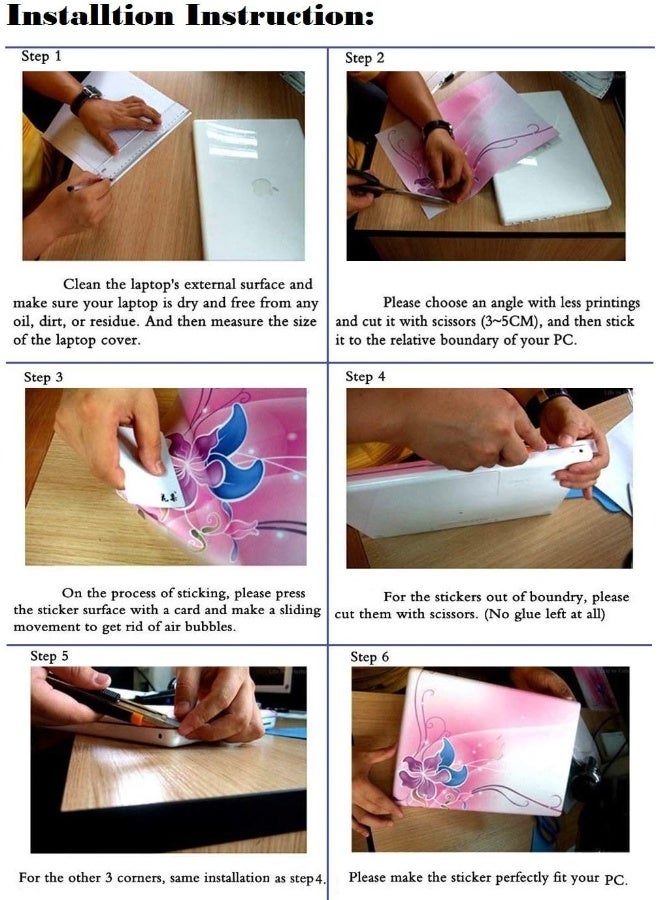 Installtion Instruction:

Step 1

Clean the laptop's external surface and make sure your laptop is dry and free from any oil, dirt, or residue. And then measure the size of the laptop cover.

Step 2

Please choose an angle with less printings and cut it with scissors (3~5CM), and then stick it to the relative boundary of your PC.

Step 3

On the process of sticking, please press the sticker surface with a card and make a sliding movement to get rid of air bubbles.

Step 4

For the stickers out of boundry, please cut them with scissors. (No glue left at all)

Step 5

For the other 3 corners, same installation as step4.

Step 6

Please make the sticker perfectly fit your PC.