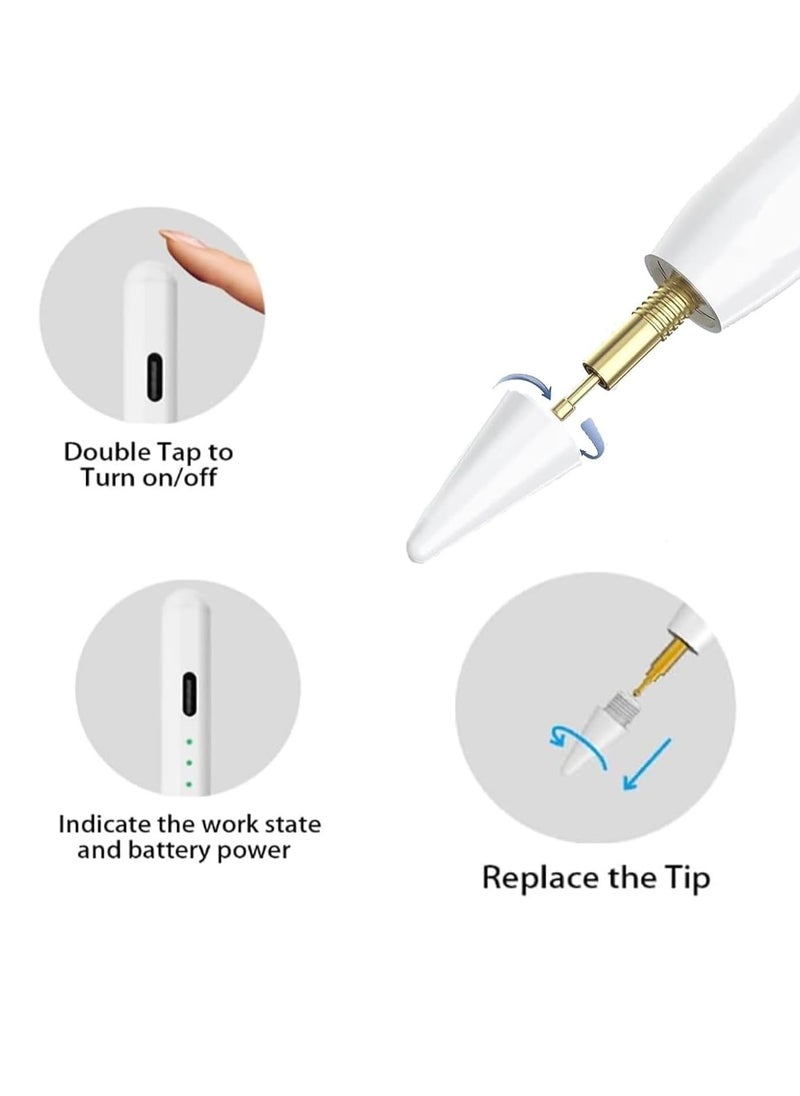 Double Tap to Turn on/off

Indicate the work state and battery power

Replace the Tip