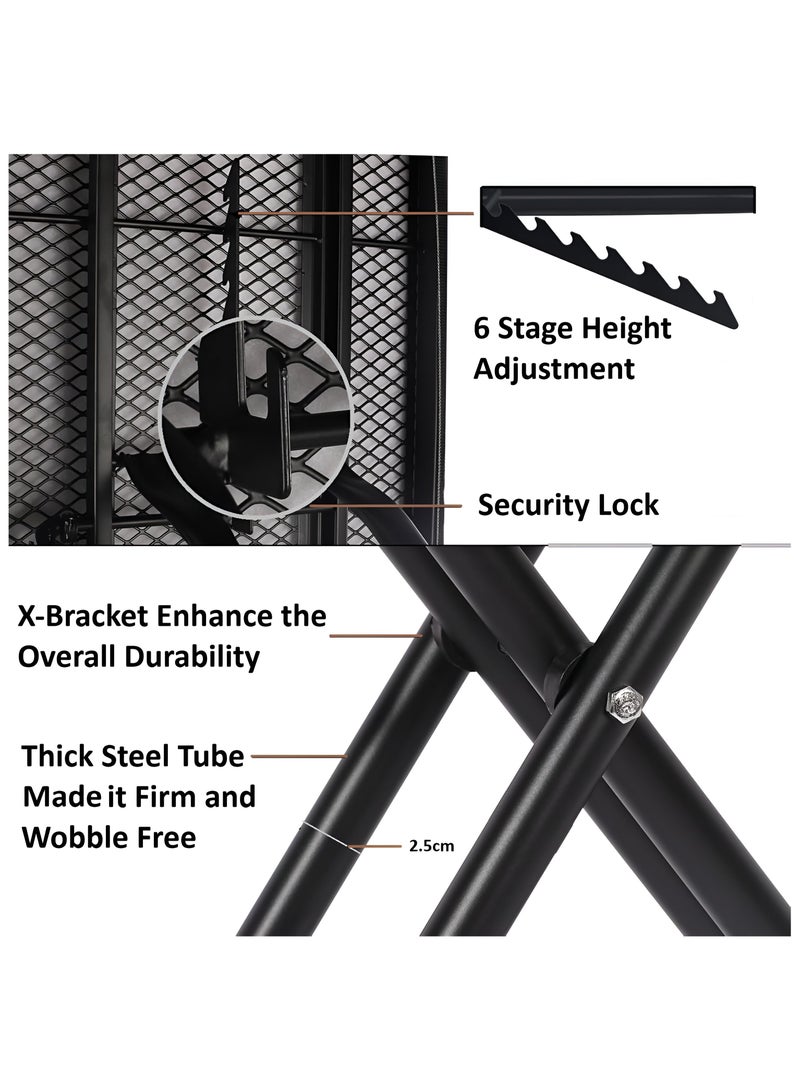 6 Stage Height Adjustment

Security Lock

X-Bracket Enhance the Overall Durability

Thick Steel Tube Made it Firm and Wobble Free

2.5cm