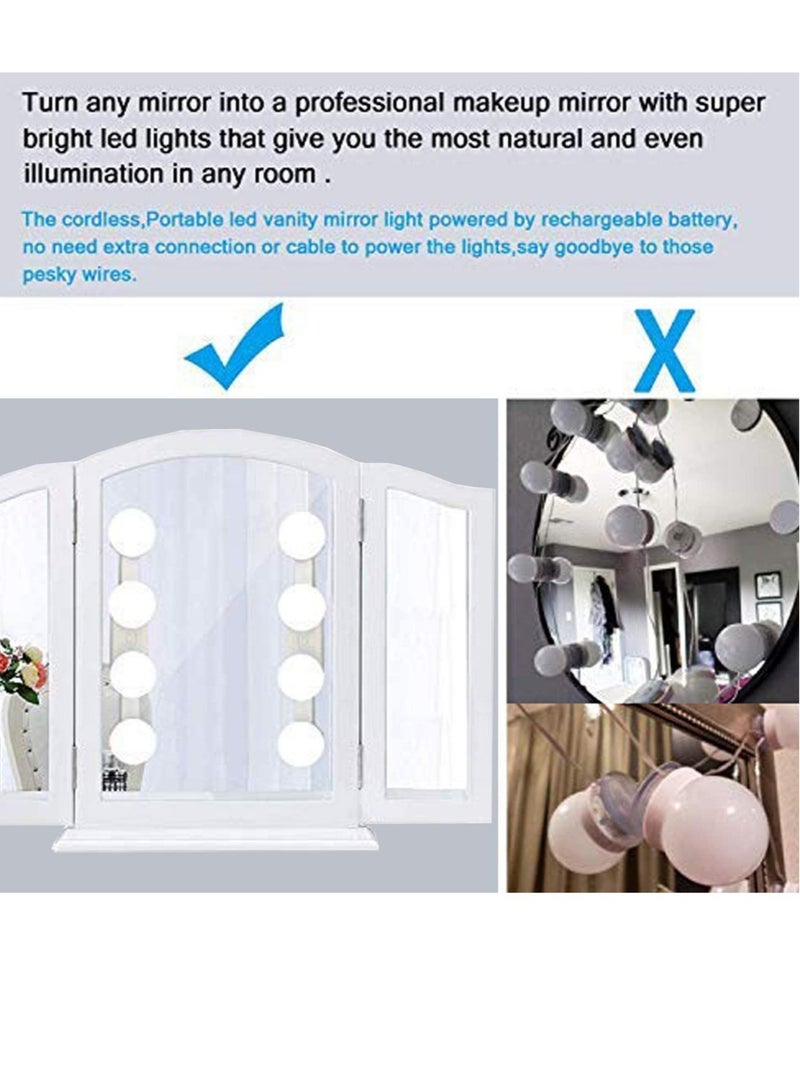 Turn any mirror into a professional makeup mirror with super bright led lights that give you the most natural and even illumination in any room .

The cordless,Portable led vanity mirror light powered by rechargeable battery, no need extra connection or cable to power the lights,say goodbye to those pesky wires.

X