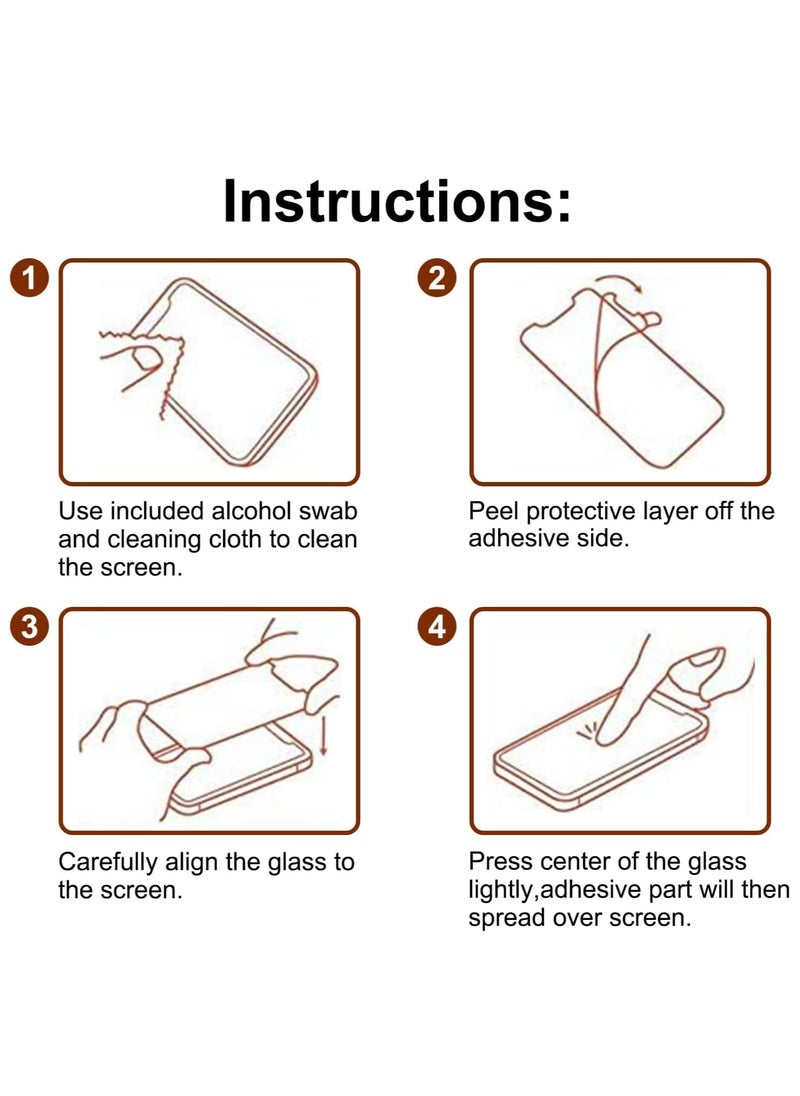 Instructions:

1

Use included alcohol swab and cleaning cloth to clean the screen.

2

Peel protective layer off the adhesive side.

3

Carefully align the glass to the screen.

4

Press center of the glass lightly,adhesive part will then spread over screen.