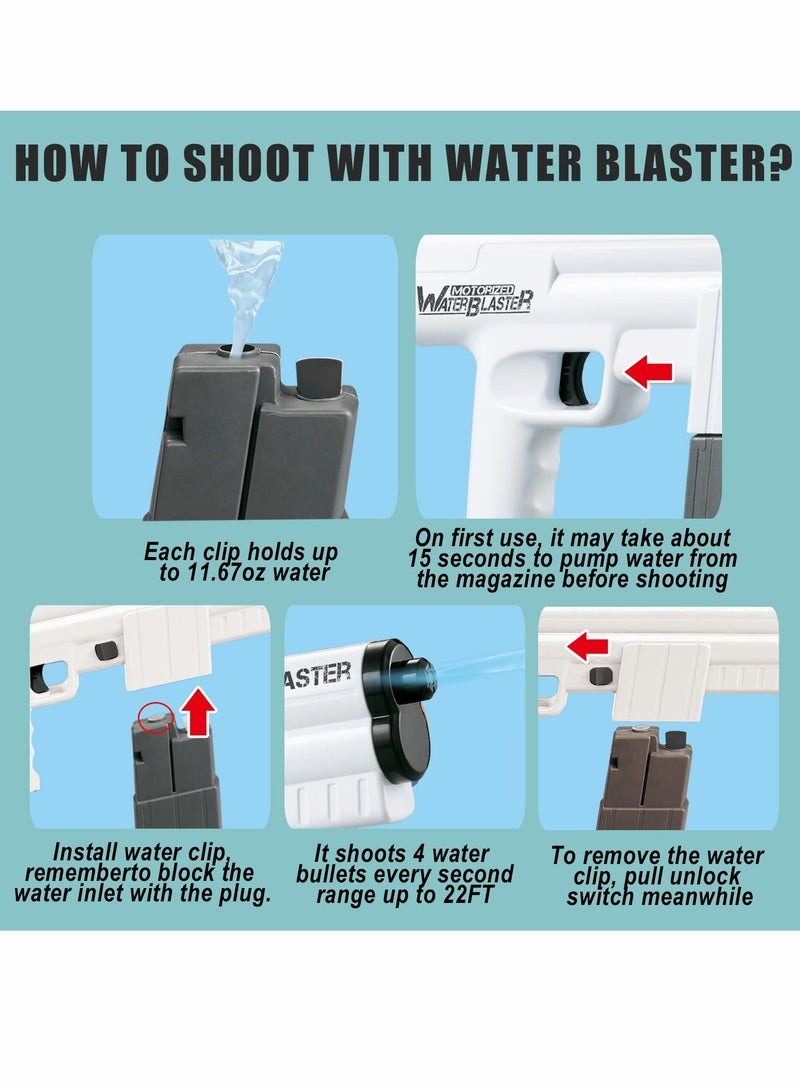 HOW TO SHOOT WITH WATER BLASTER?

MOTORIZED WATER BLASTER

Each clip holds up to 11.67oz water

On first use, it may take about 15 seconds to pump water from the magazine before shooting

ASTER

Install water clip, rememberto block the water inlet with the plug.

It shoots 4 water bullets every second range up to 22FT

To remove the water clip, pull unlock switch meanwhile