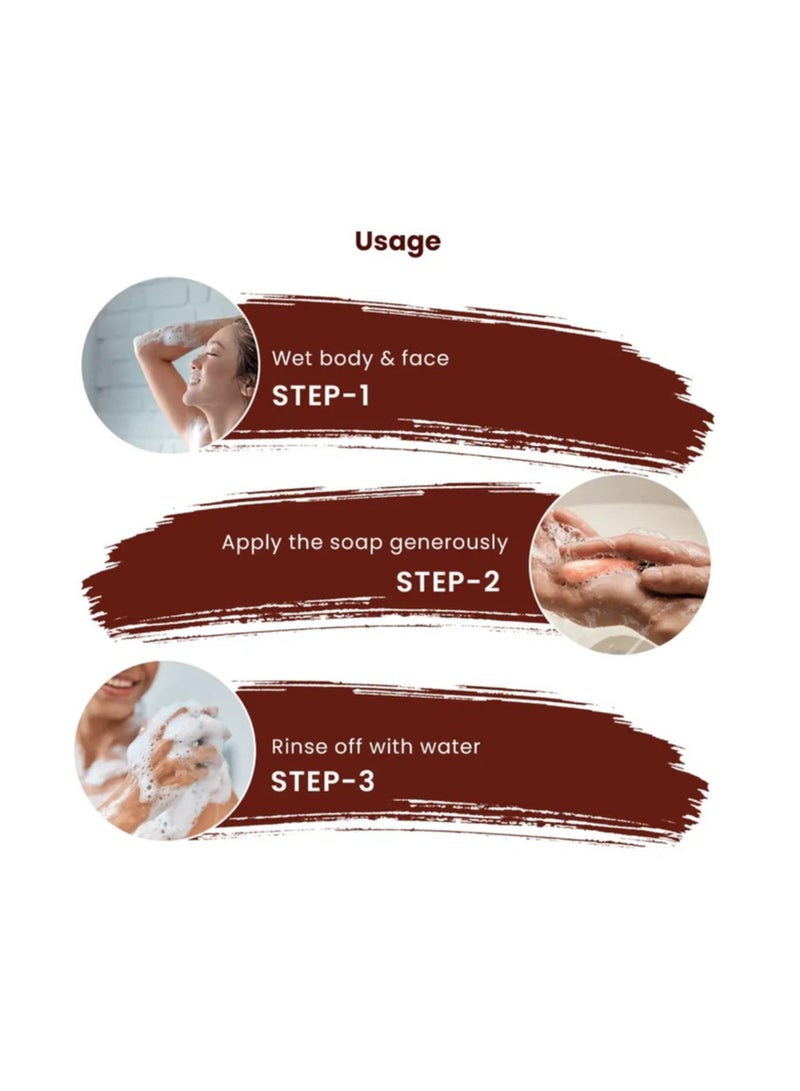 Usage

Wet body & face
STEP-1

Apply the soap generously
STEP-2

Rinse off with water
STEP-3