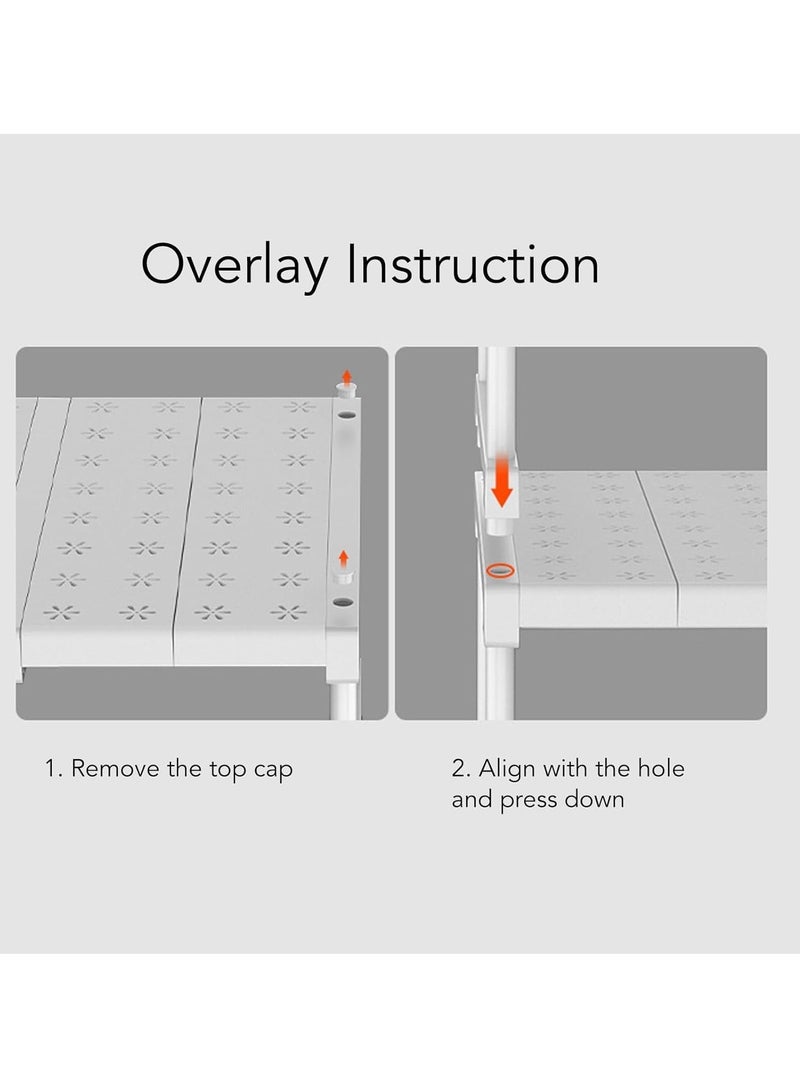 Overlay Instruction

1. Remove the top cap

2. Align with the hole and press down