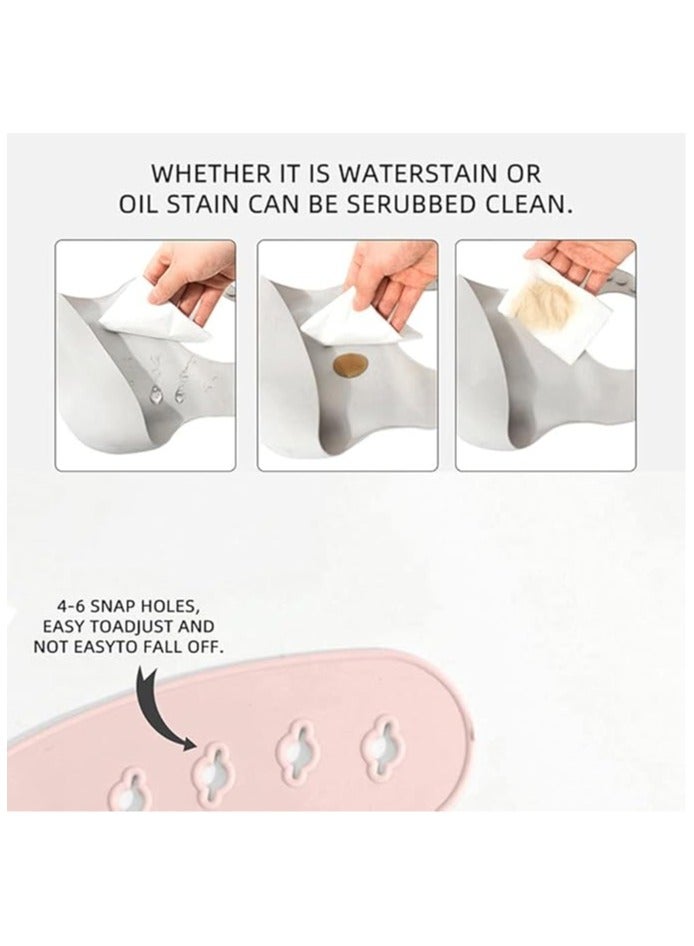 WHETHER IT IS WATERSTAIN OR OIL STAIN CAN BE SERUBBED CLEAN.

4-6 SNAP HOLES, EASY TOADJUST AND NOT EASYTO FALL OFF.