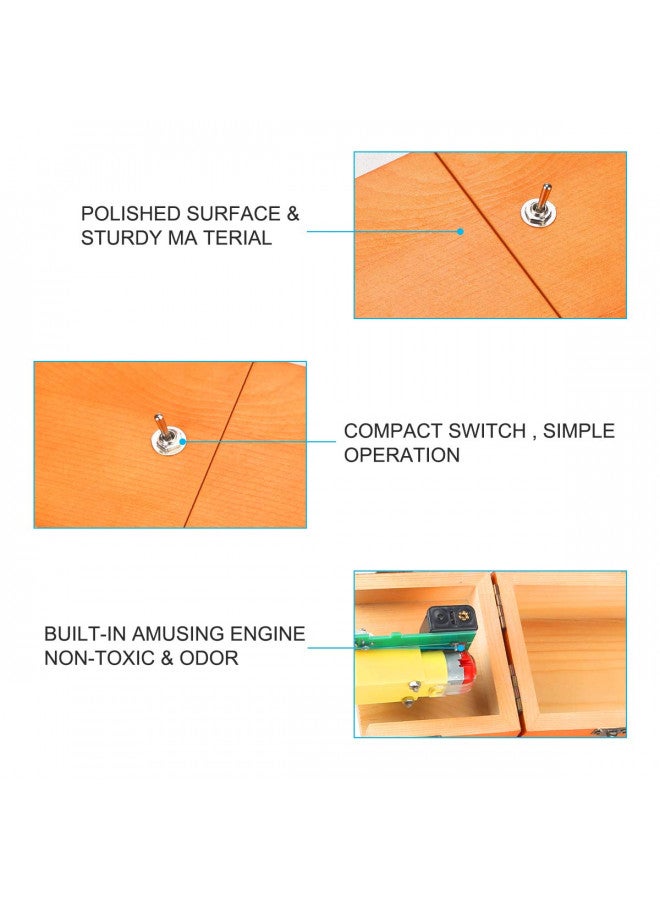 POLISHED SURFACE &
STURDY MA TERIAL

COMPACT SWITCH , SIMPLE
OPERATION

BUILT-IN AMUSING ENGINE
NON-TOXIC & ODOR