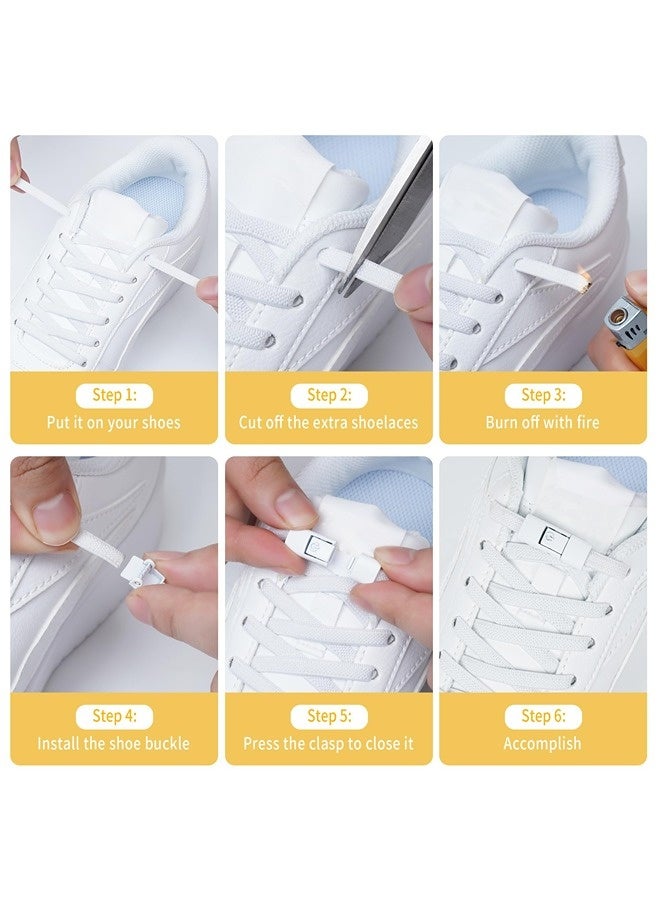 Step 1:
Put it on your shoes

Step 2:
Cut off the extra shoelaces

Step 3:
Burn off with fire

Step 4:
Install the shoe buckle

Step 5:
Press the clasp to close it

Step 6:
Accomplish