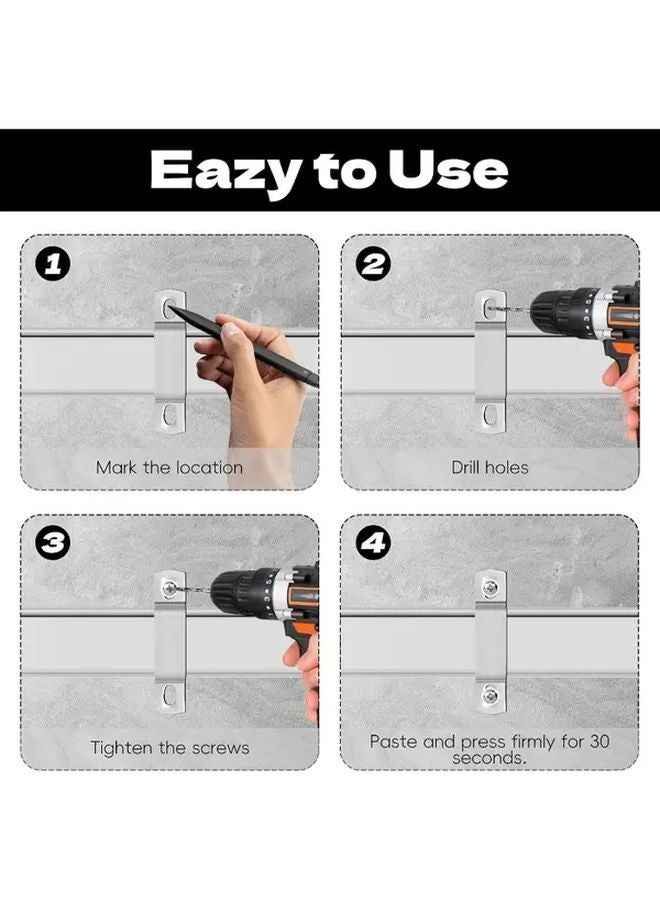 Eazy to Use

1

Mark the location

2

Drill holes

3

Tighten the screws

4

Paste and press firmly for 30 seconds.