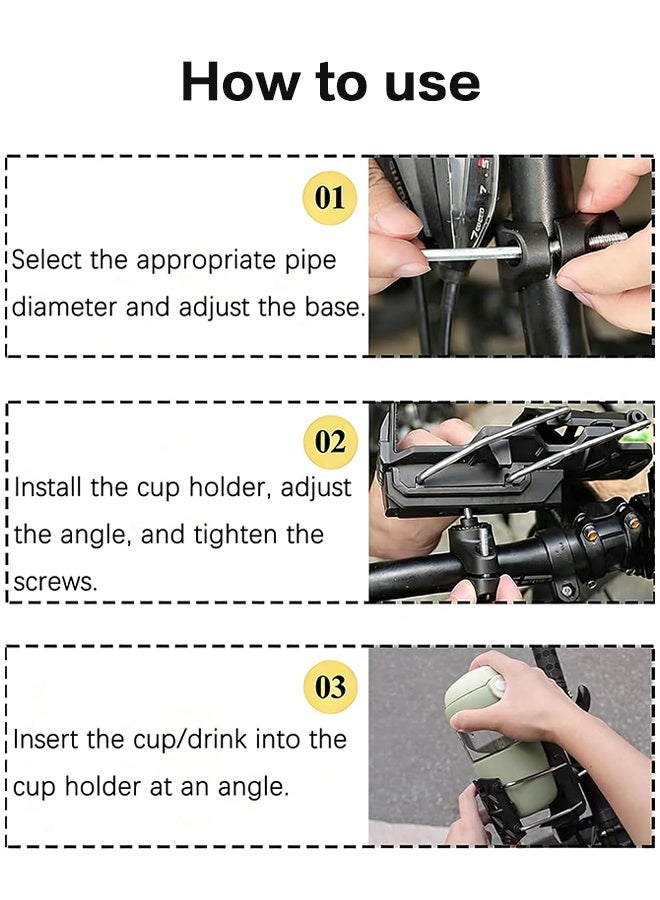 How to use

01

Select the appropriate pipe diameter and adjust the base.

02

Install the cup holder, adjust the angle, and tighten the screws.

03

Insert the cup/drink into the cup holder at an angle.