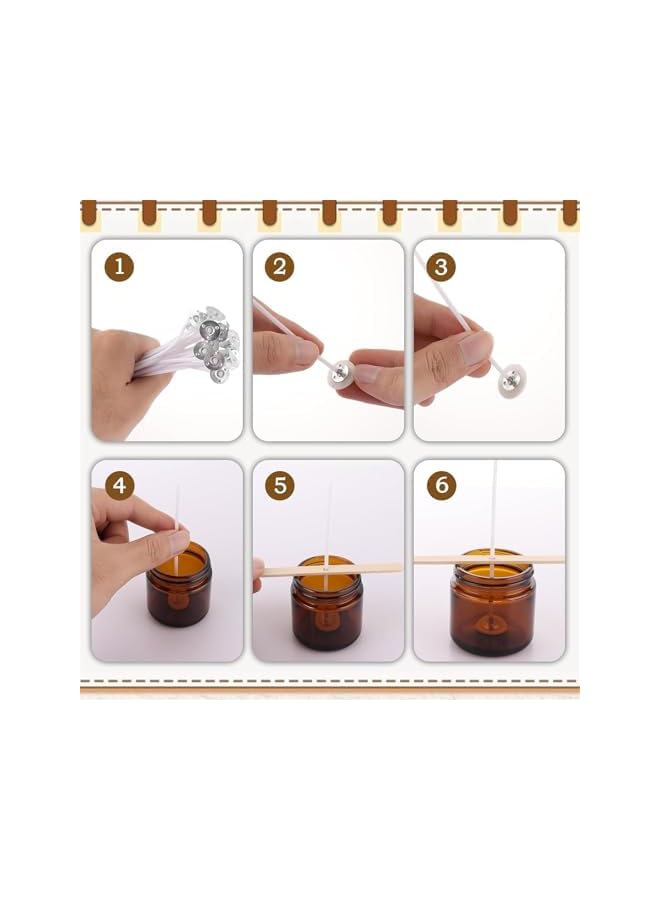 1
2
3
4
5
6