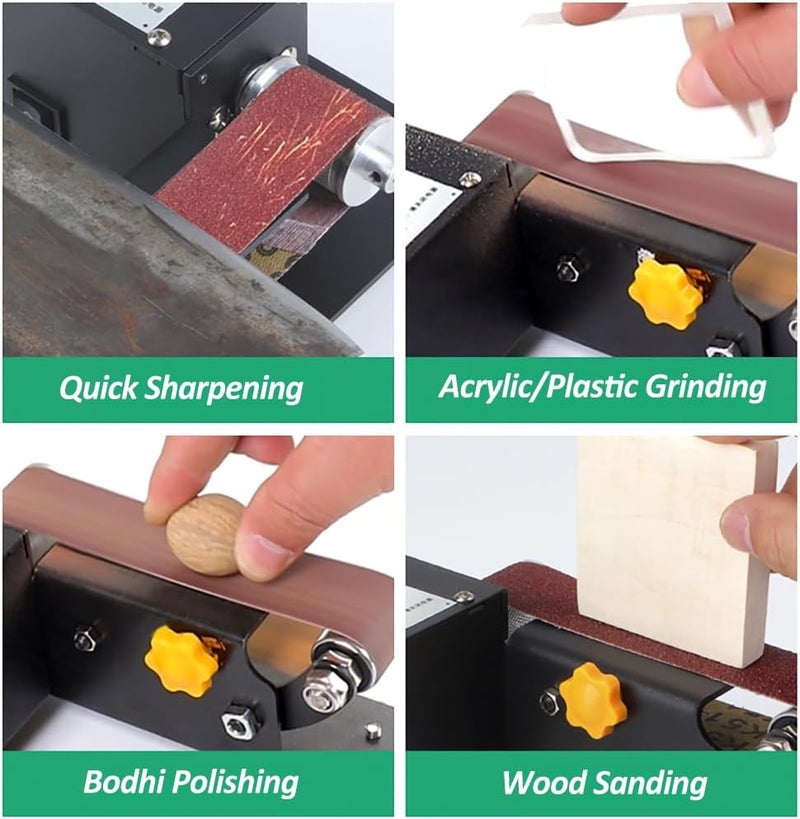 Quick Sharpening

Acrylic/Plastic Grinding

Bodhi Polishing

Wood Sanding