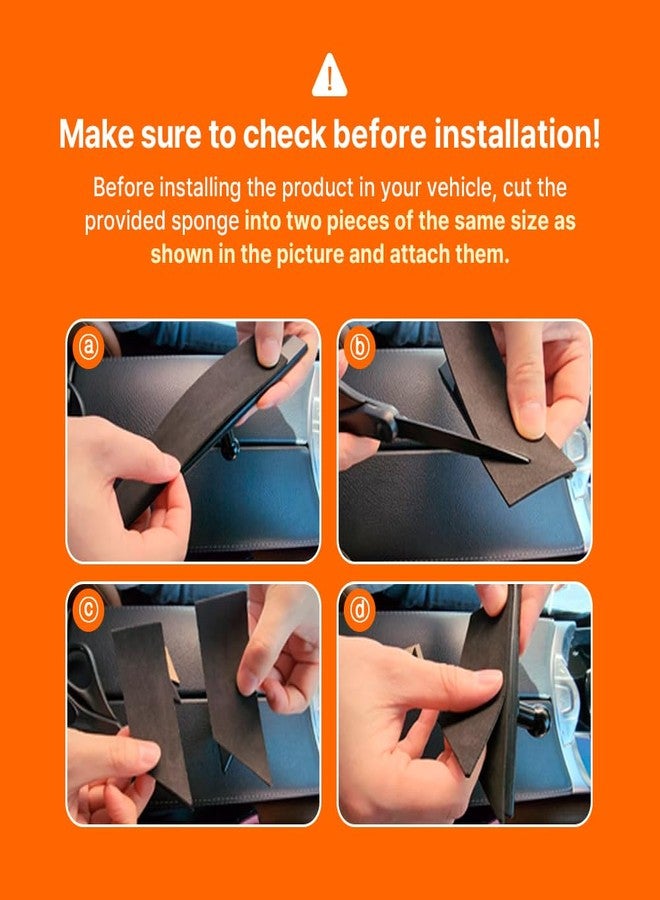 Make sure to check before installation!

Before installing the product in your vehicle, cut the provided sponge into two pieces of the same size as shown in the picture and attach them.

ⓐ

ⓑ

ⓒ

ⓓ