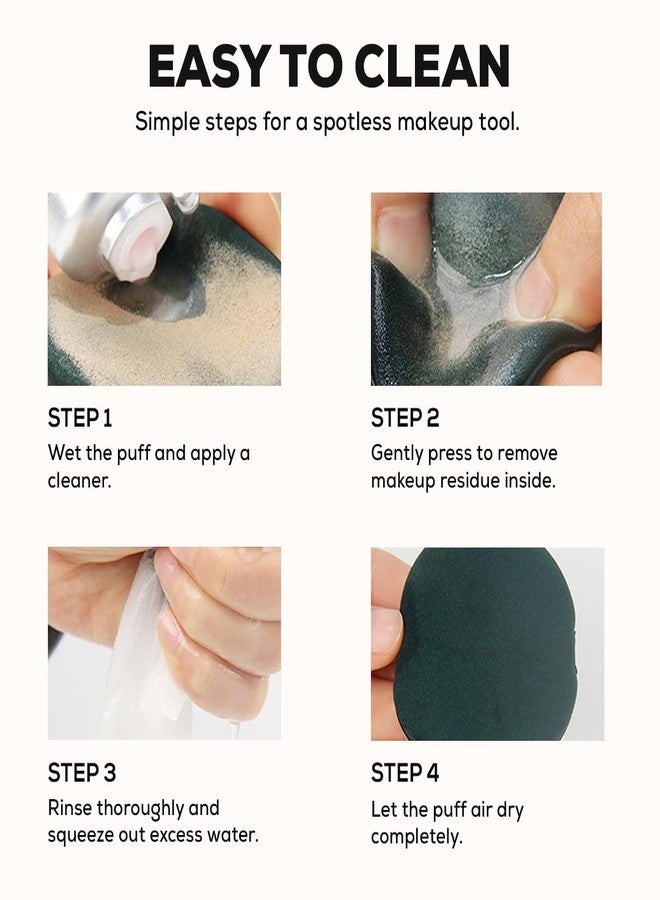 EASY TO CLEAN

Simple steps for a spotless makeup tool.

STEP 1

Wet the puff and apply a cleaner.

STEP 2

Gently press to remove makeup residue inside.

STEP 3

Rinse thoroughly and squeeze out excess water.

STEP 4

Let the puff air dry completely.