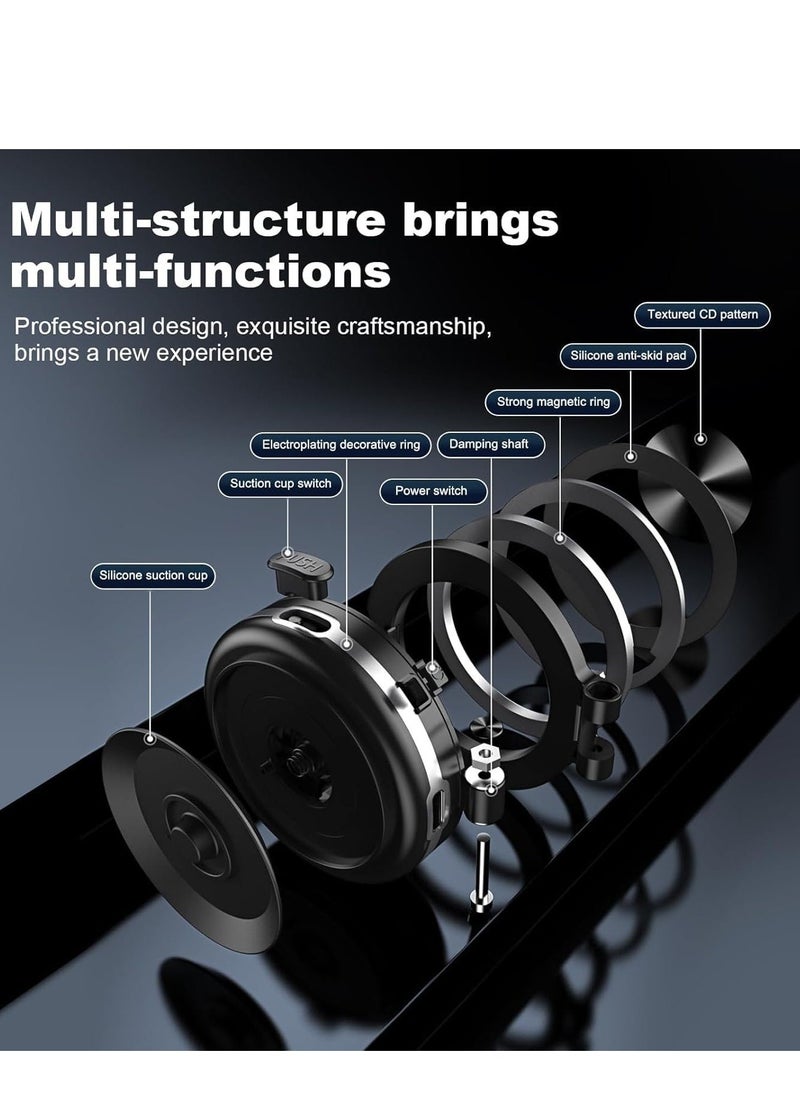 Multi-structure brings multi-functions

Professional design, exquisite craftsmanship, brings a new experience

Textured CD pattern

Silicone anti-skid pad

Strong magnetic ring

Electroplating decorative ring

Damping shaft

Suction cup switch

Power switch

Silicone suction cup

PUSH