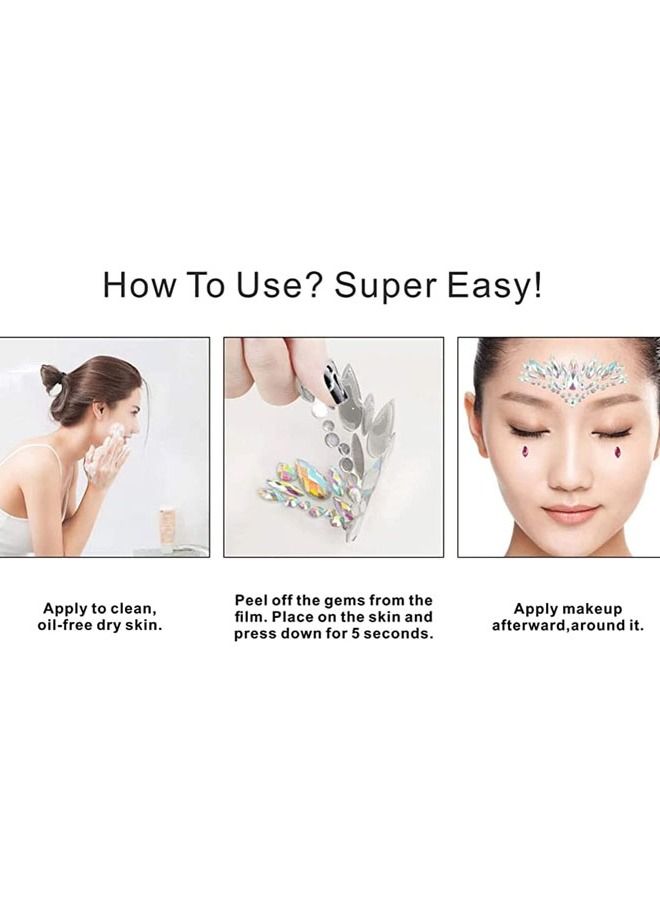 How To Use? Super Easy!

Apply to clean, oil-free dry skin.

Peel off the gems from the film. Place on the skin and press down for 5 seconds.

Apply makeup afterward,around it.